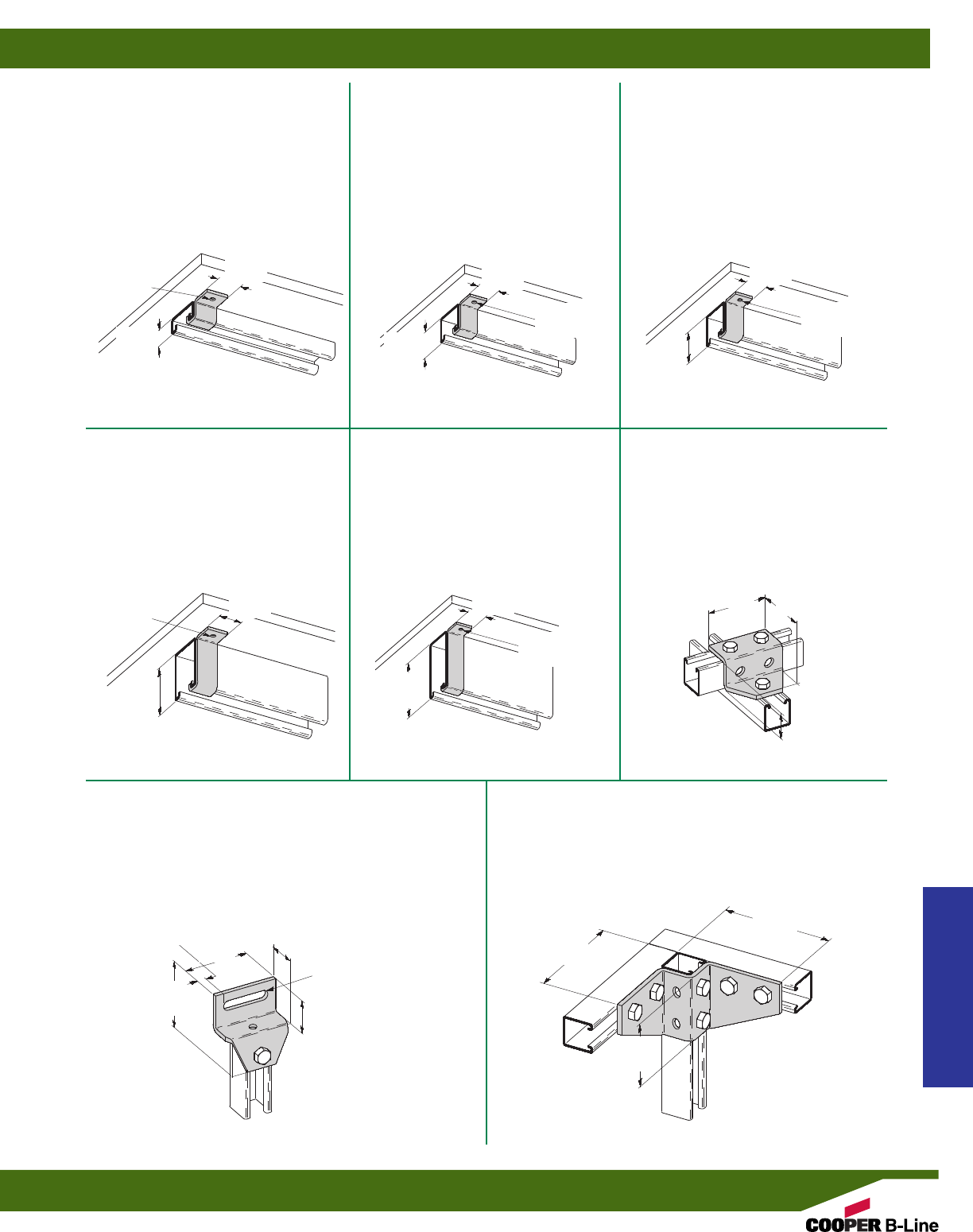 COOPER B-Line