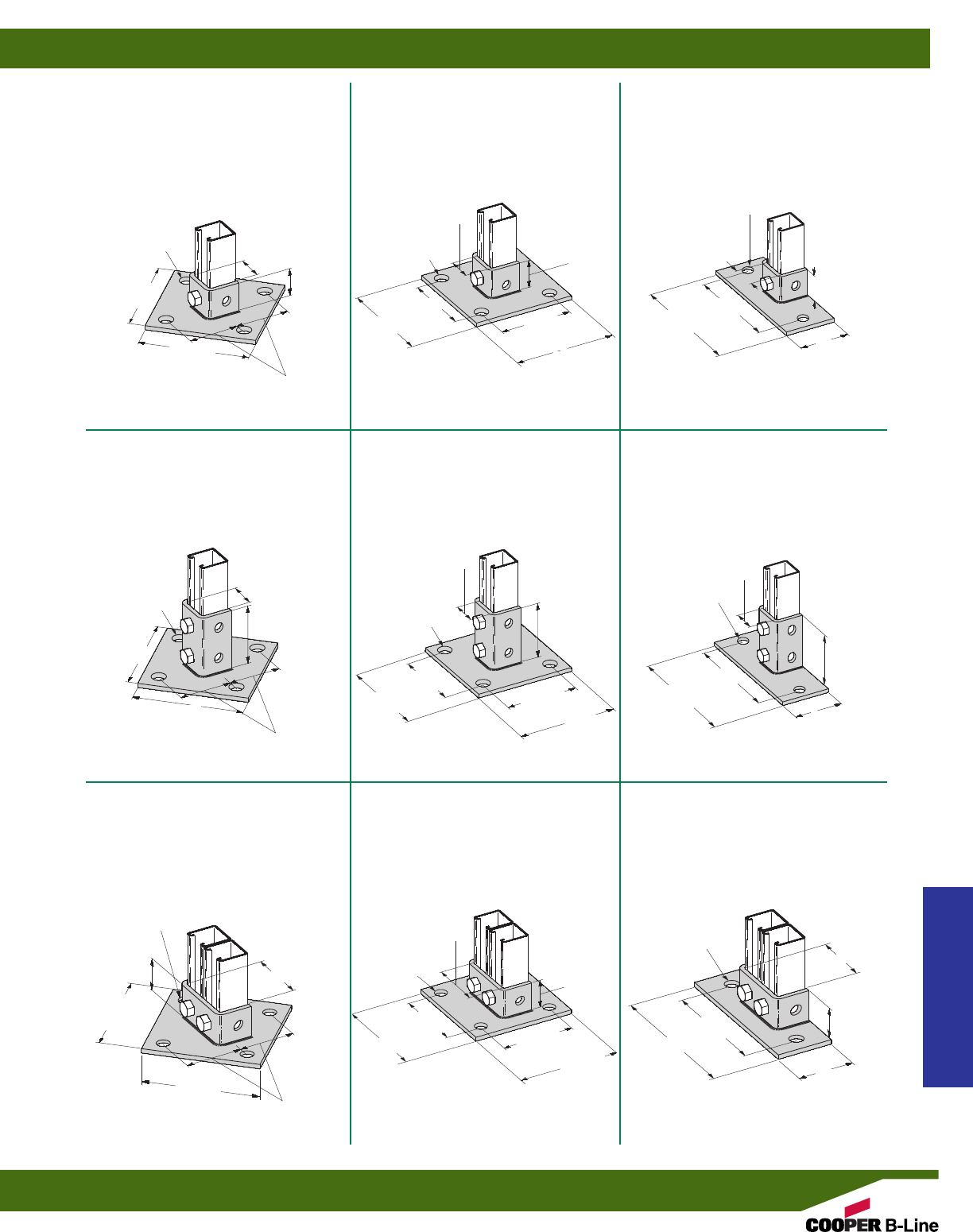 COOPER B-Line