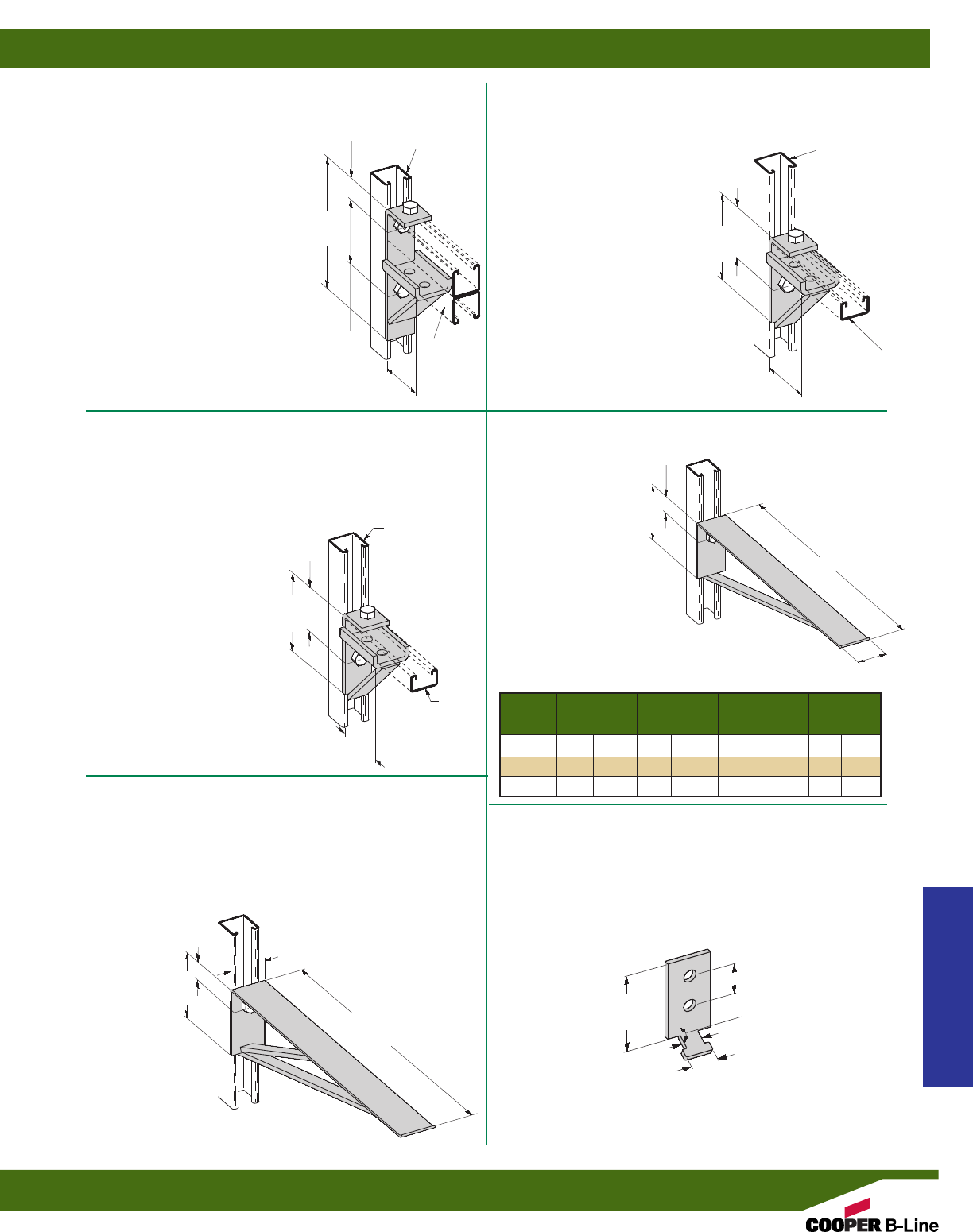 COOPER B-Line