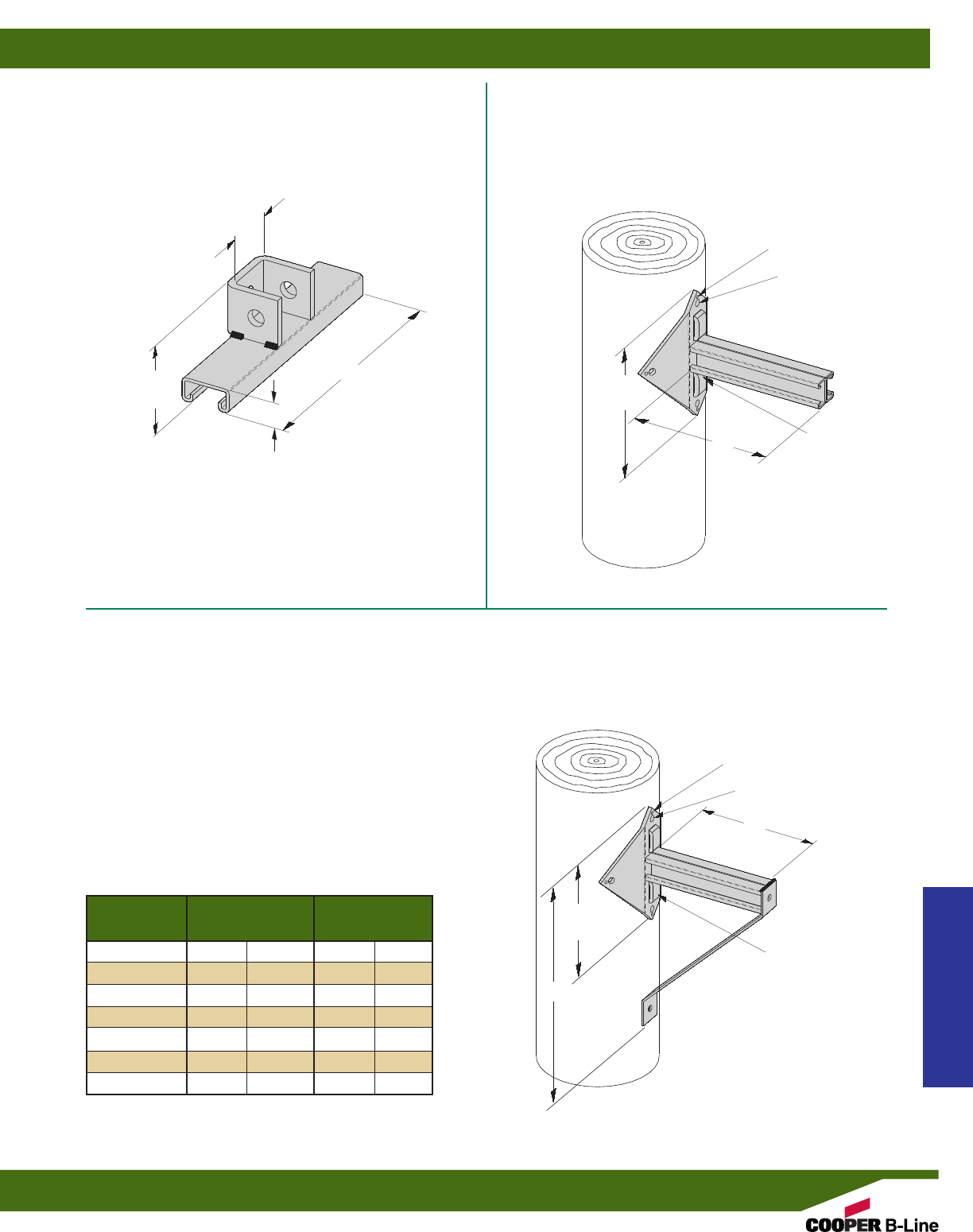 COOPER B-Line