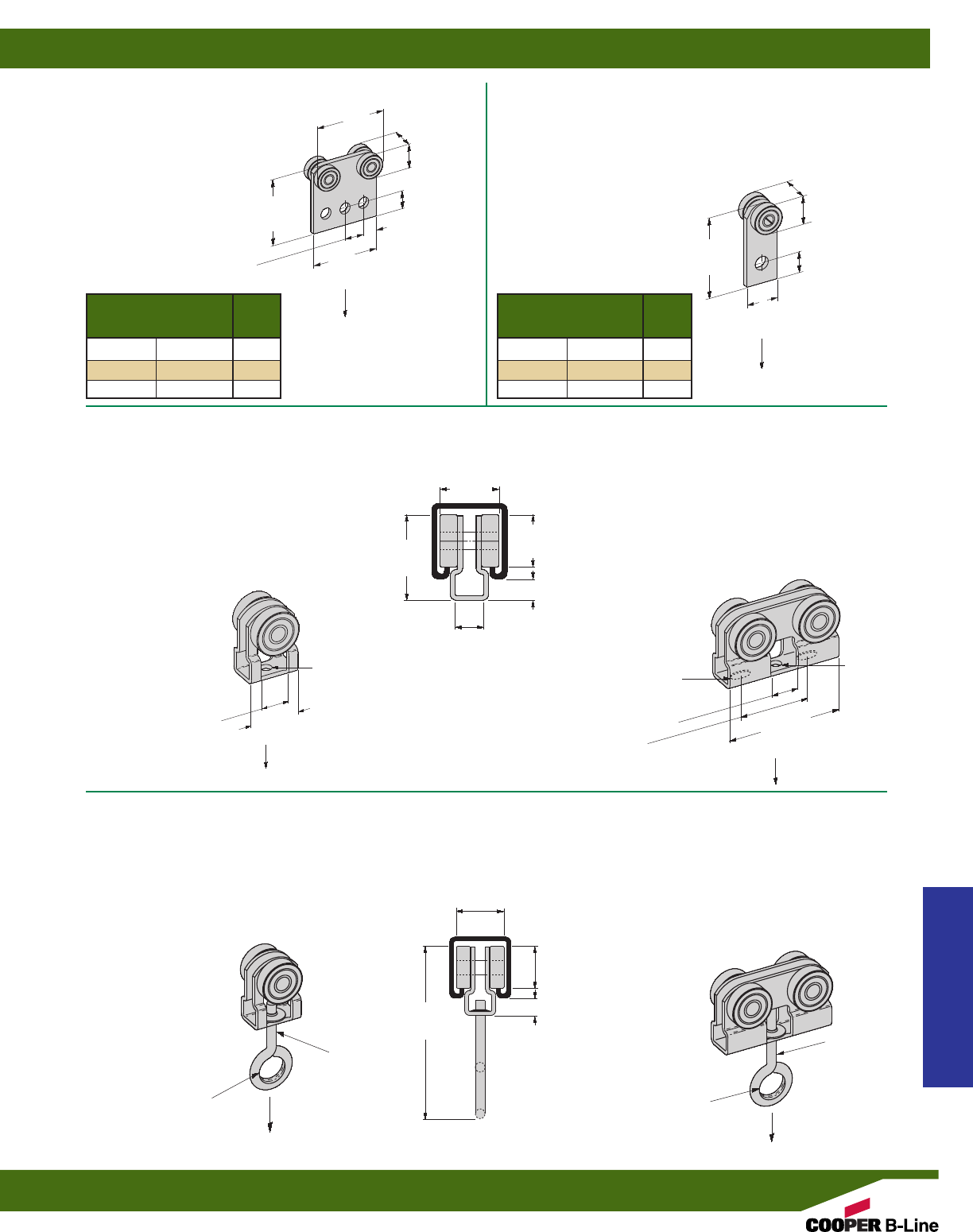 COOPER B-Line