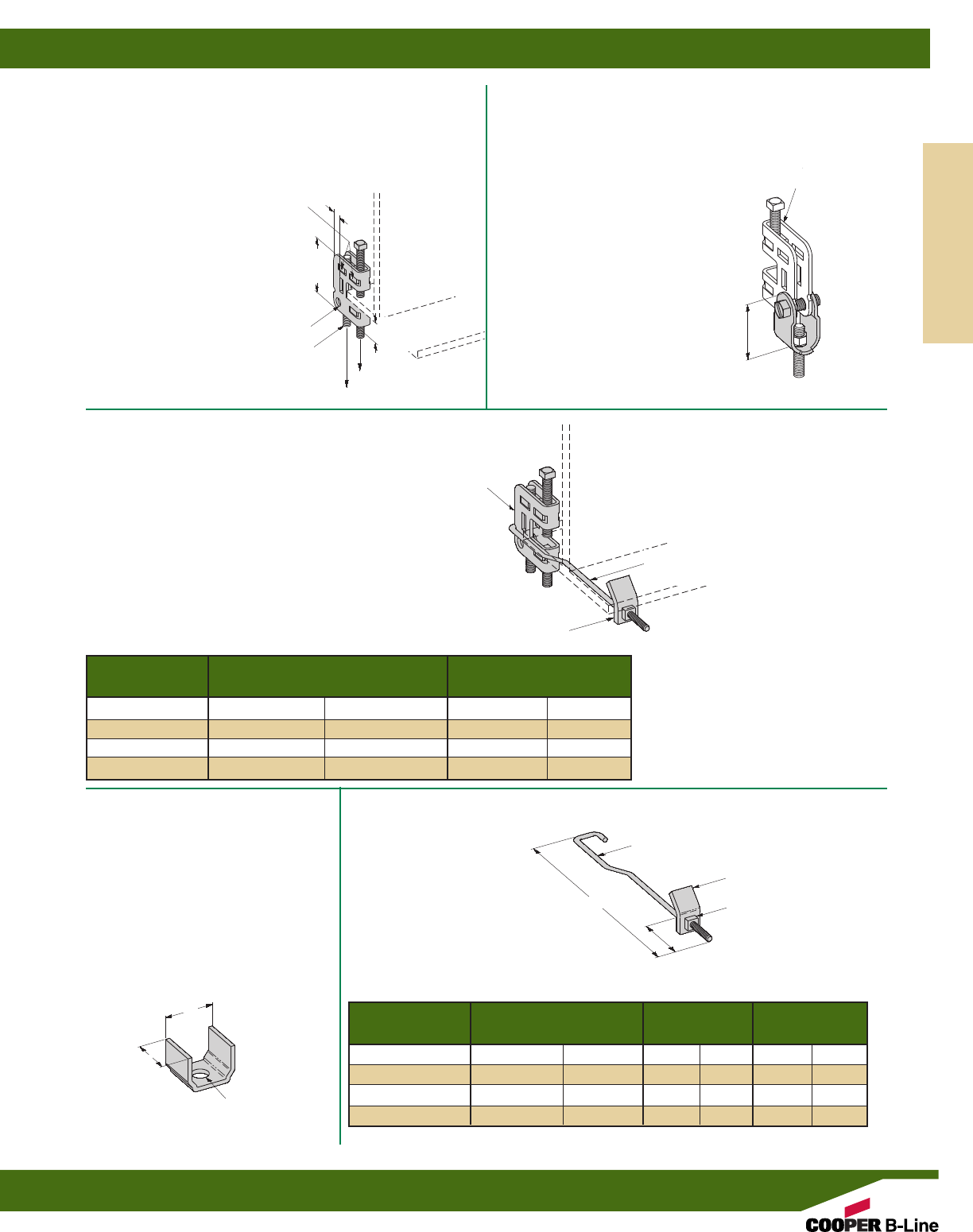 COOPER B-Line