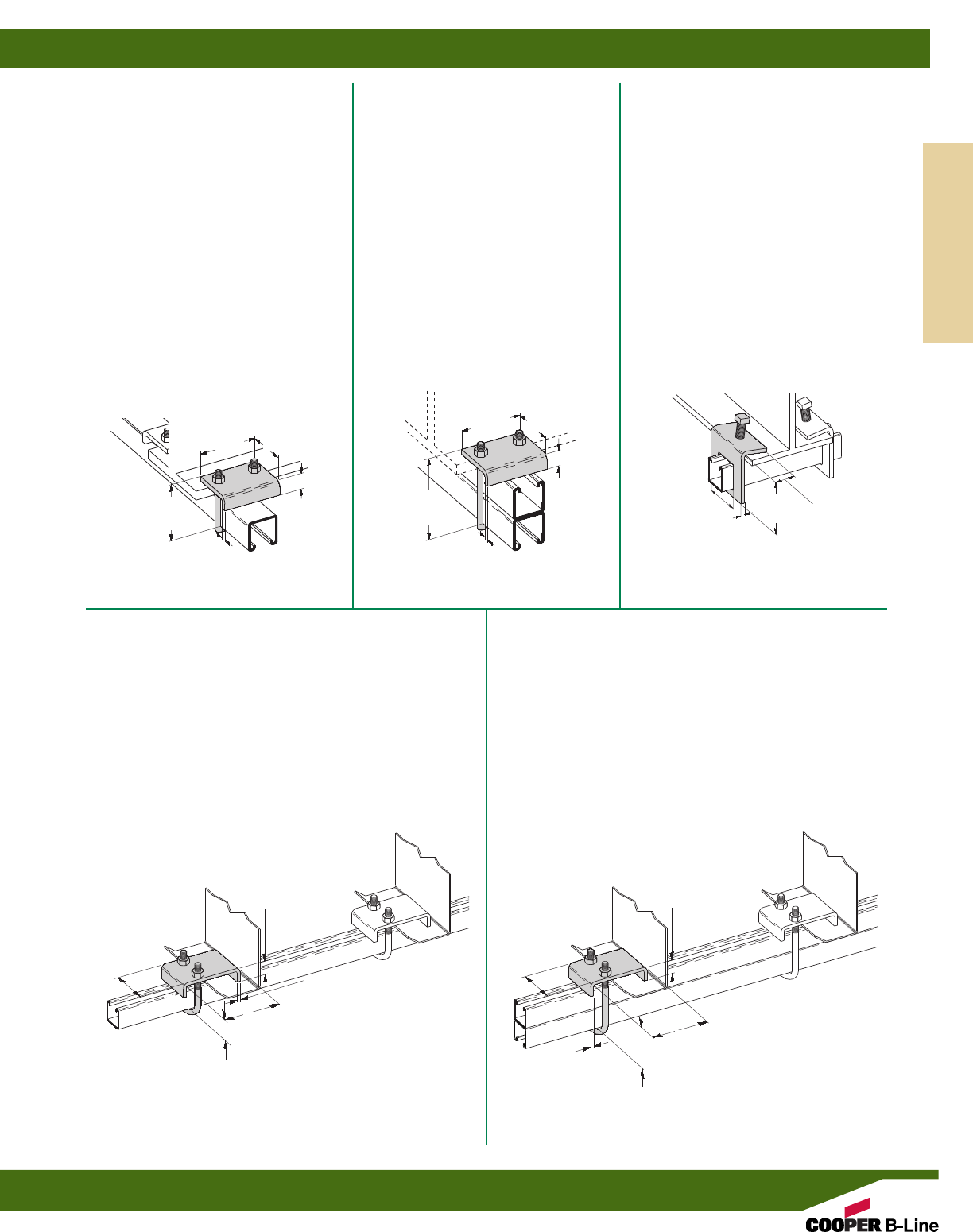 COOPER B-Line