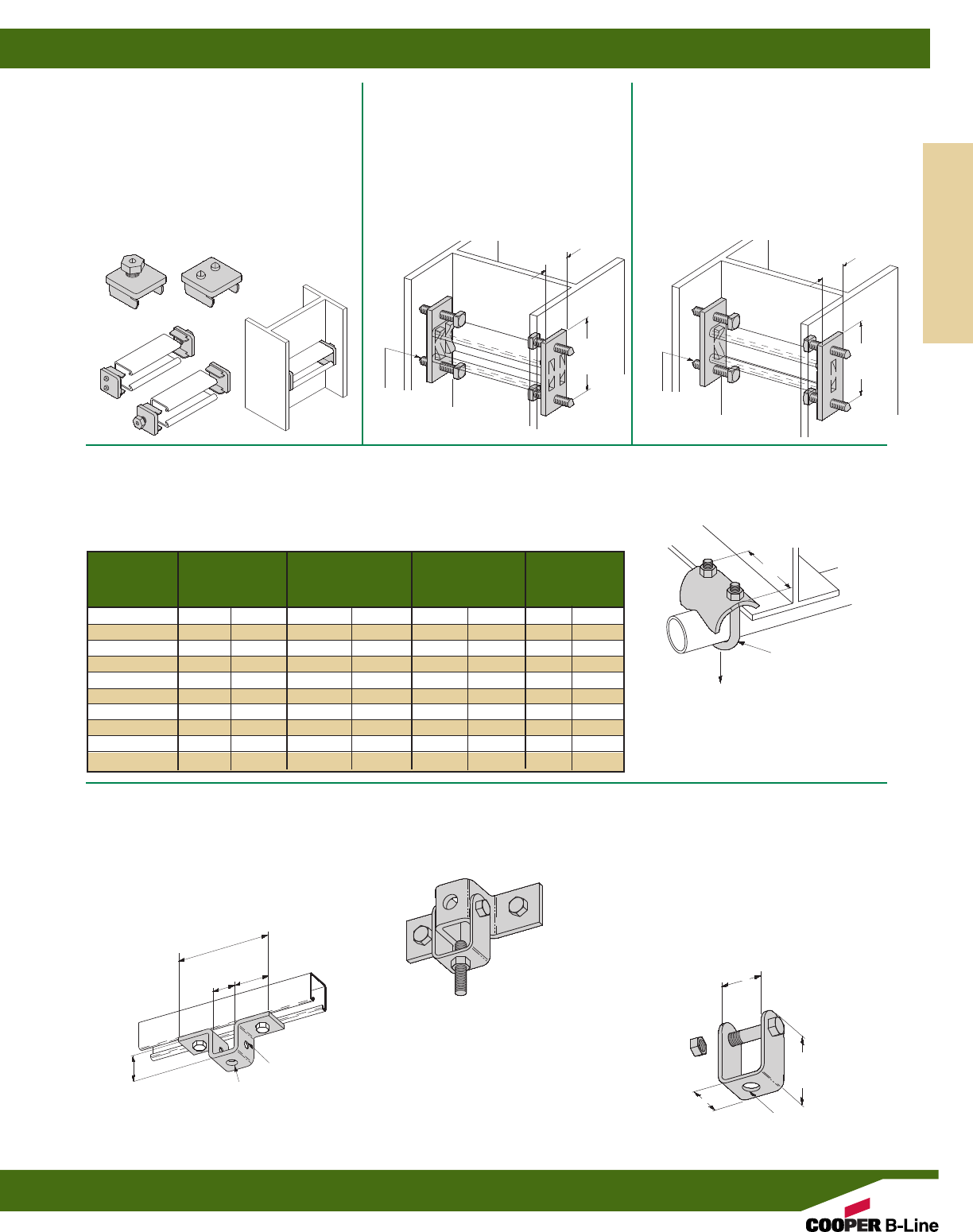 COOPER B-Line