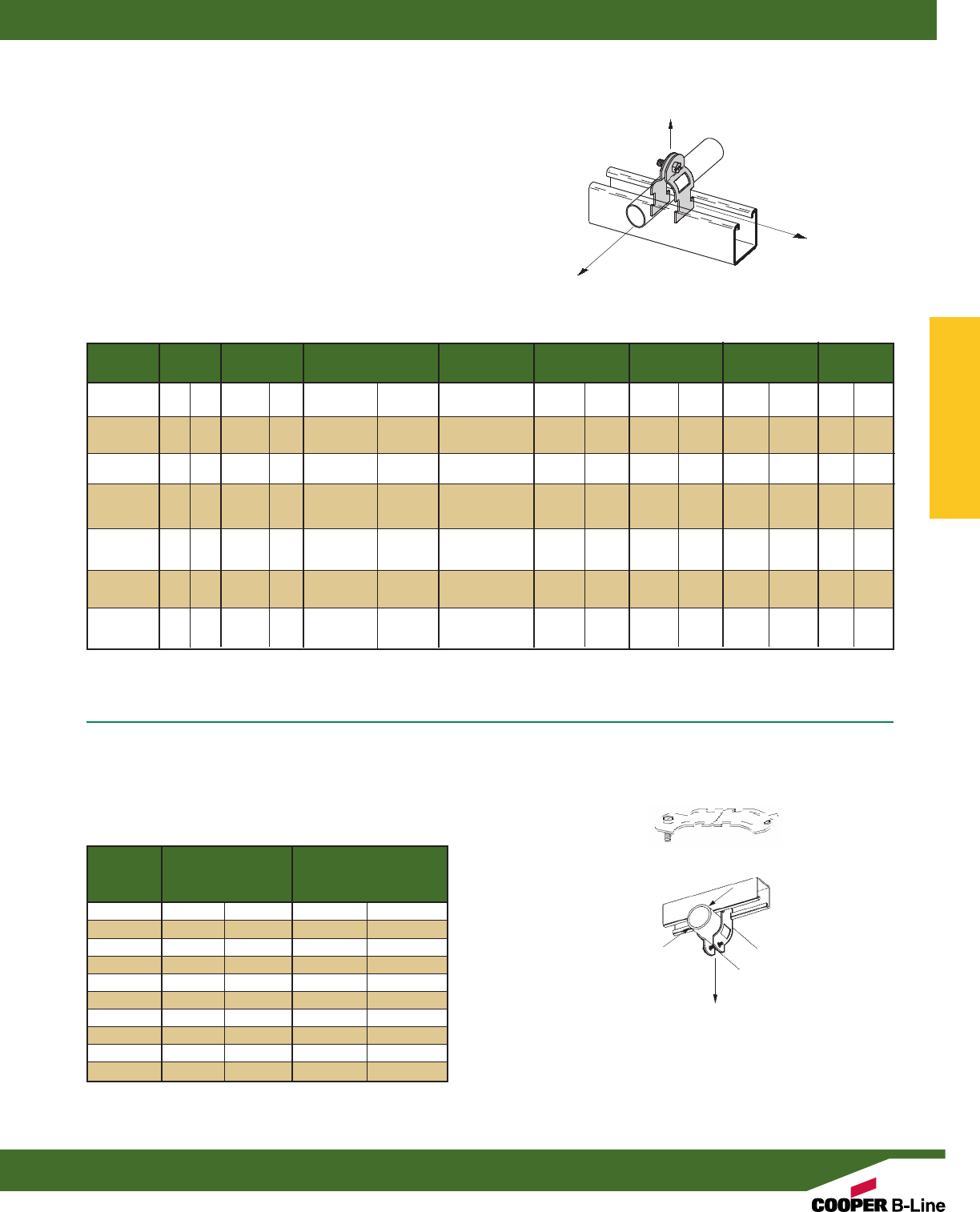 COOPER B-Line