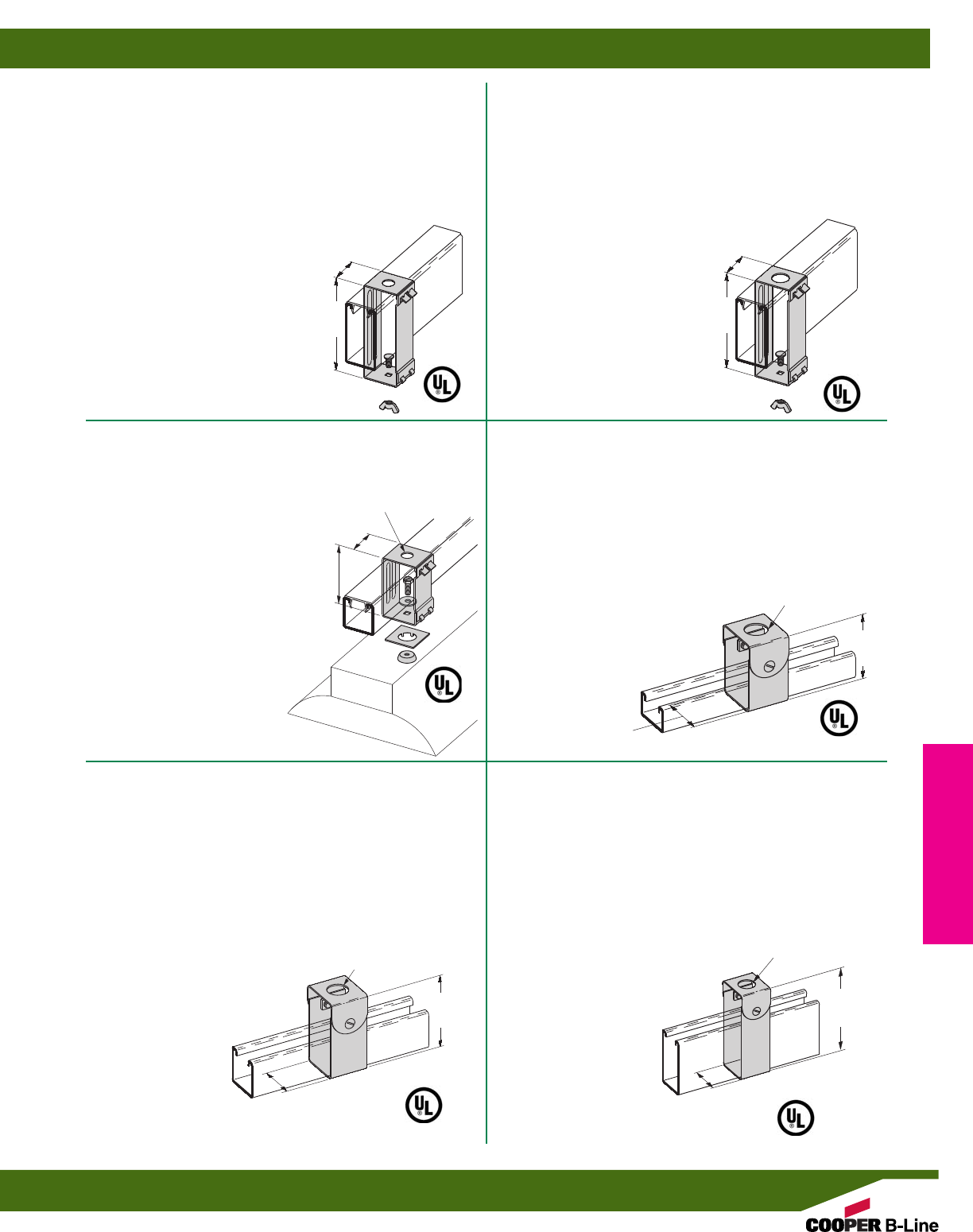 UL
UL
UL
UL
UL
UL
COOPER B-Line