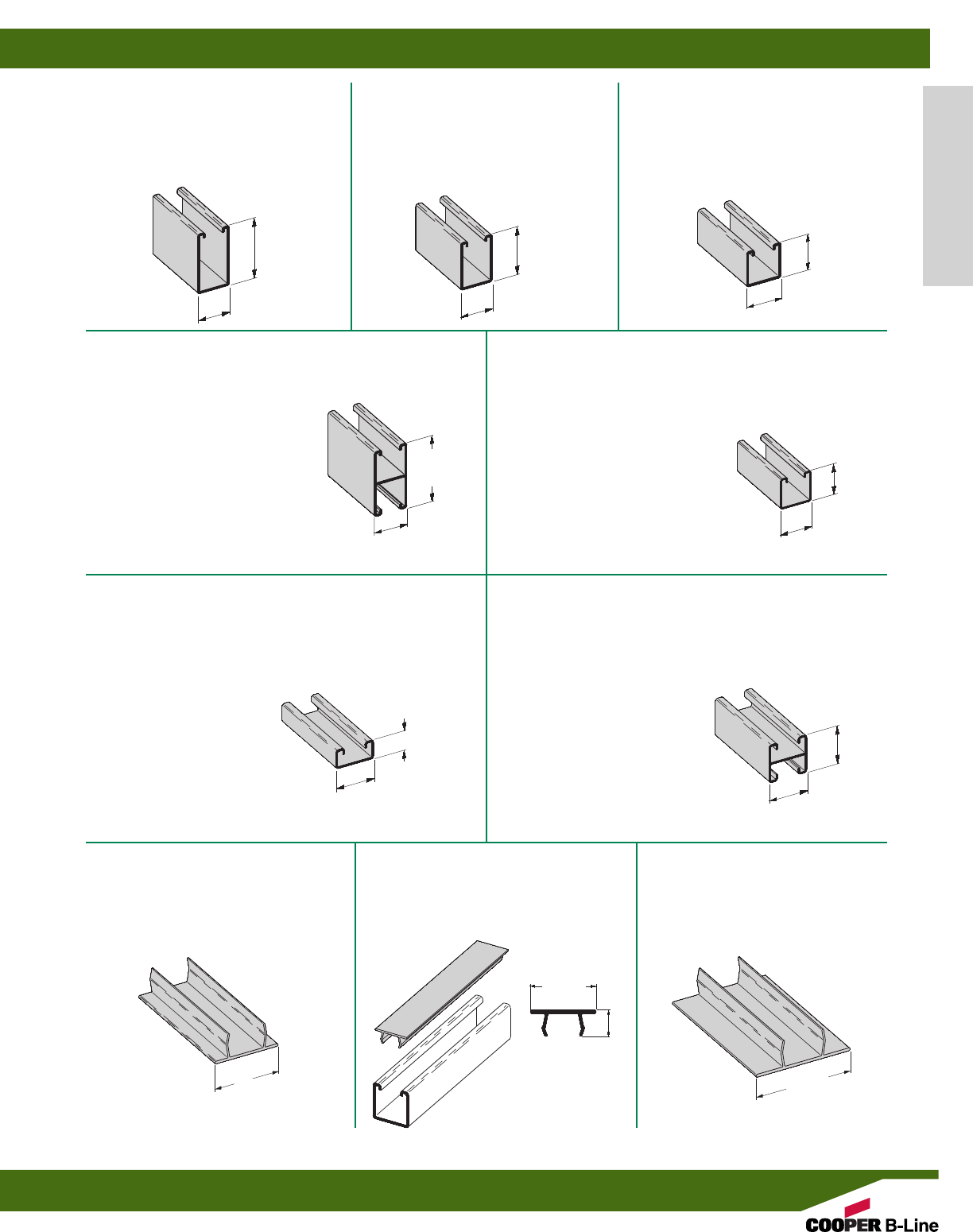 COOPER B-Line