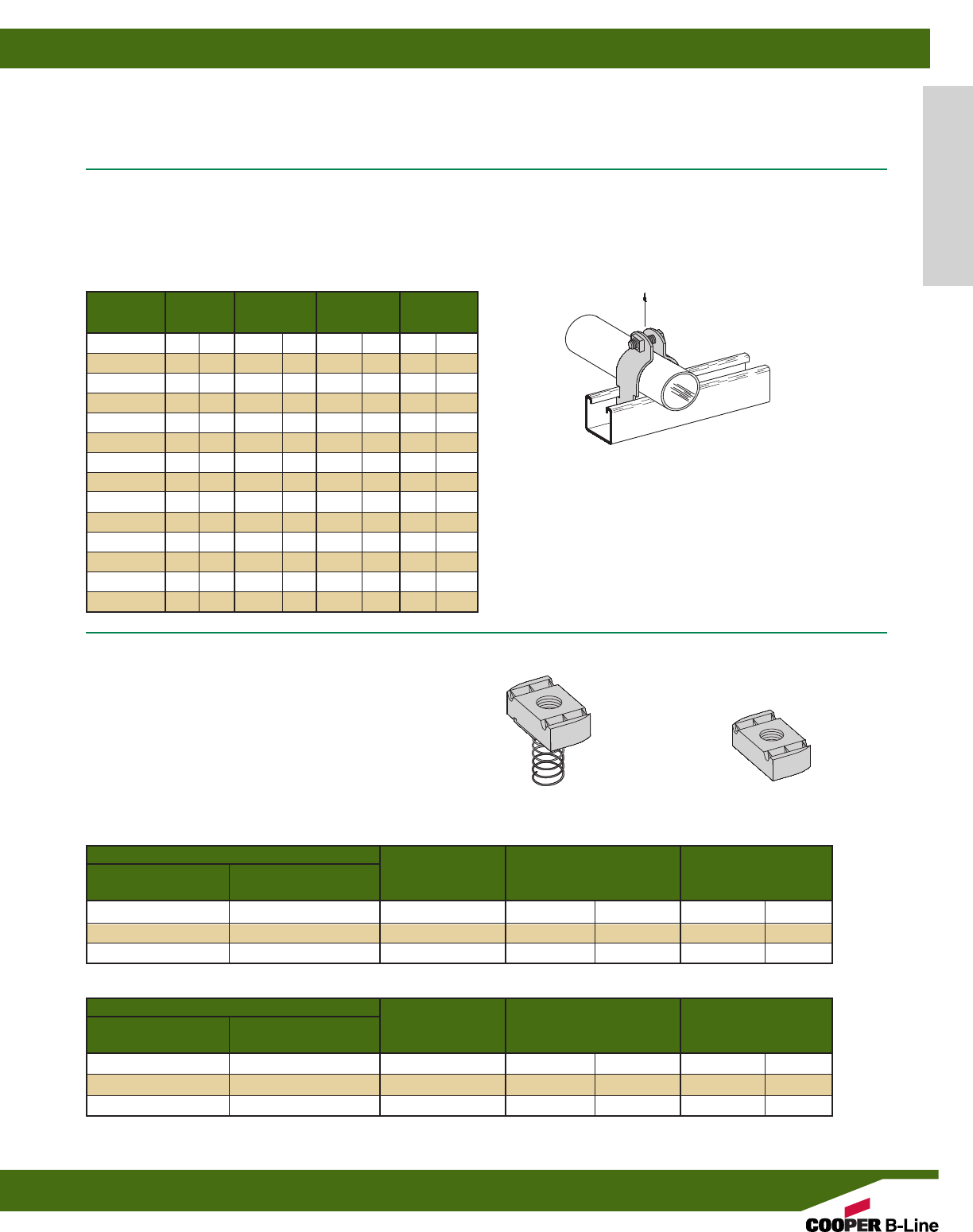 COOPER B-Line