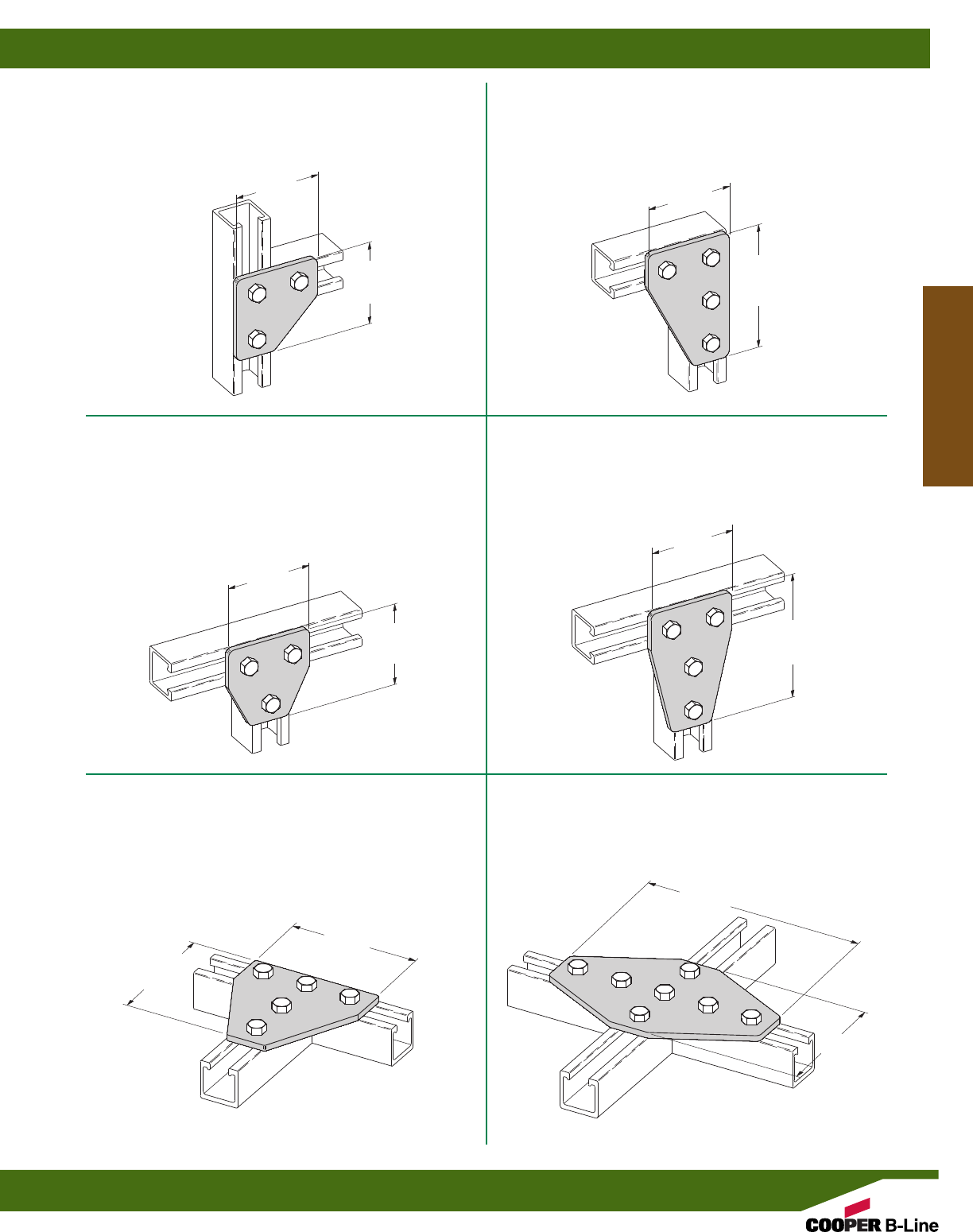 COOPER B-Line