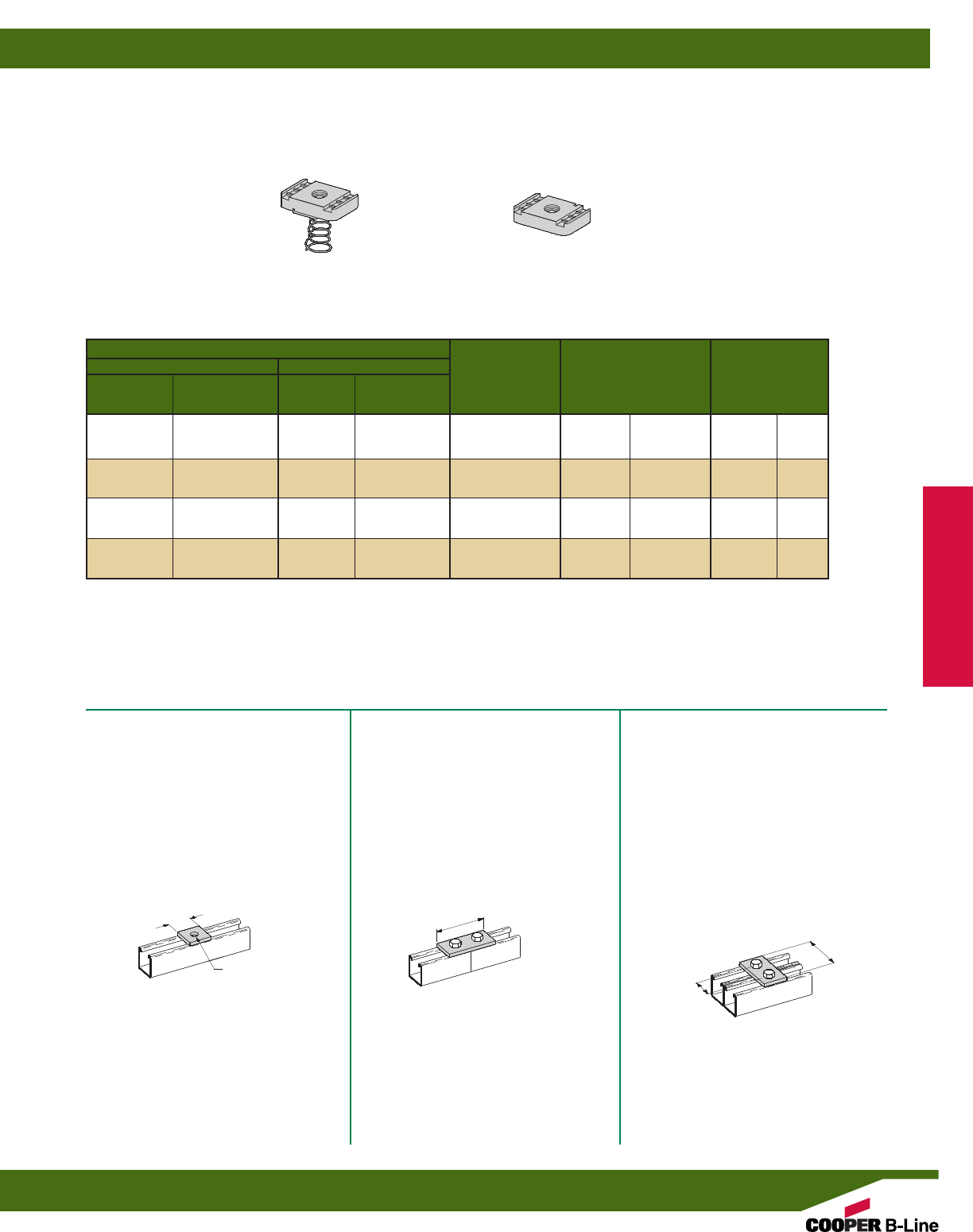 COOPER B-Line