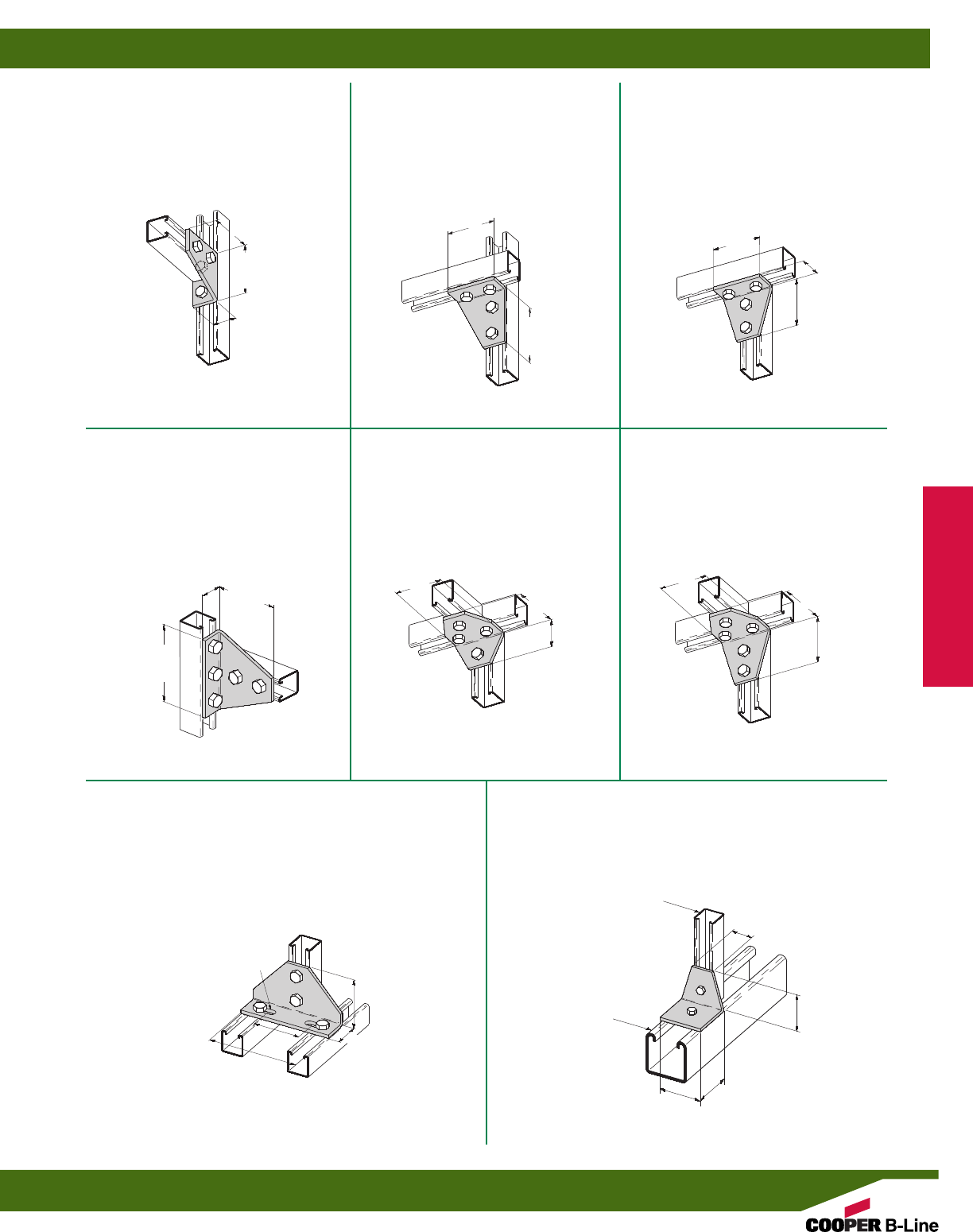 COOPER B-Line