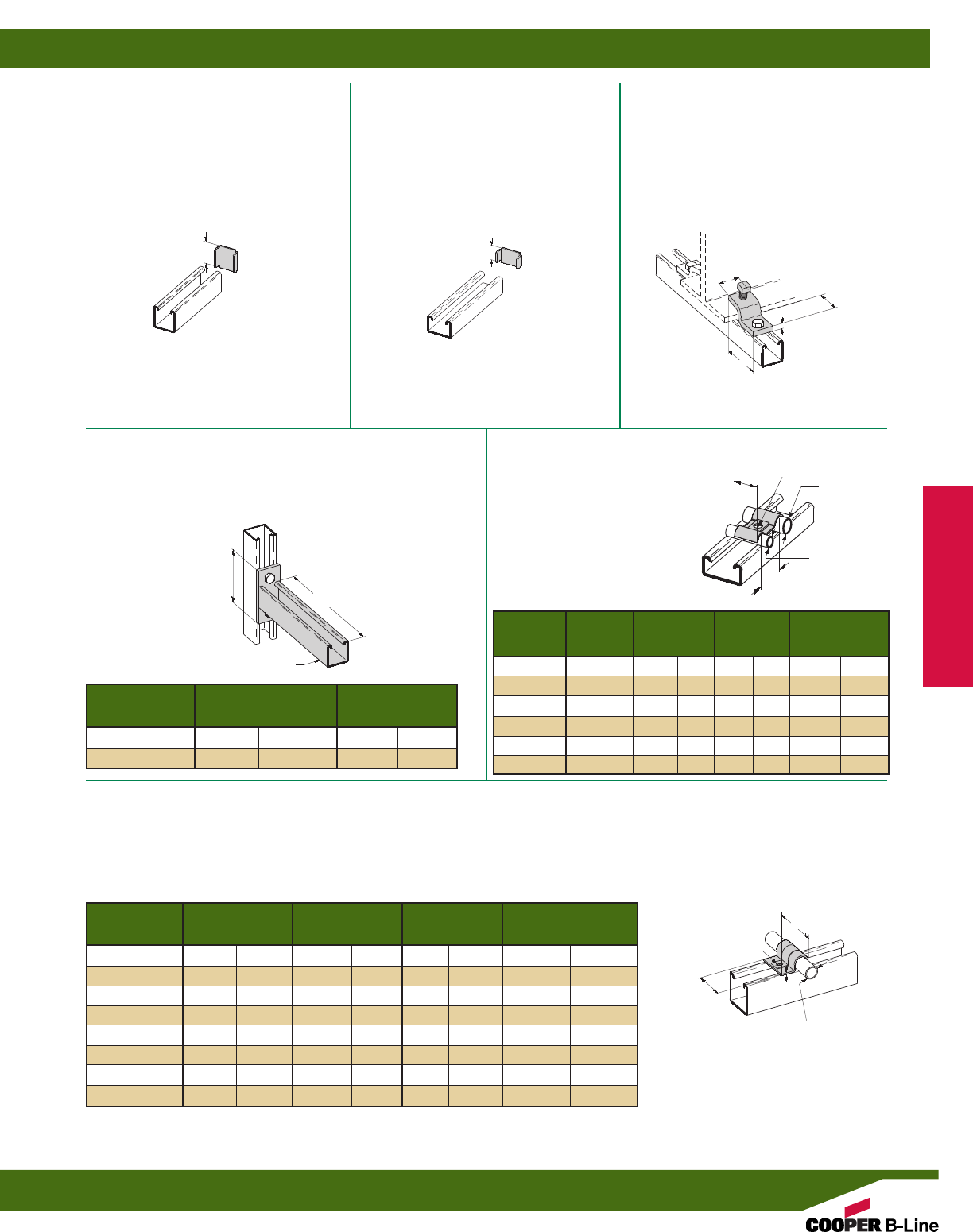 COOPER B-Line