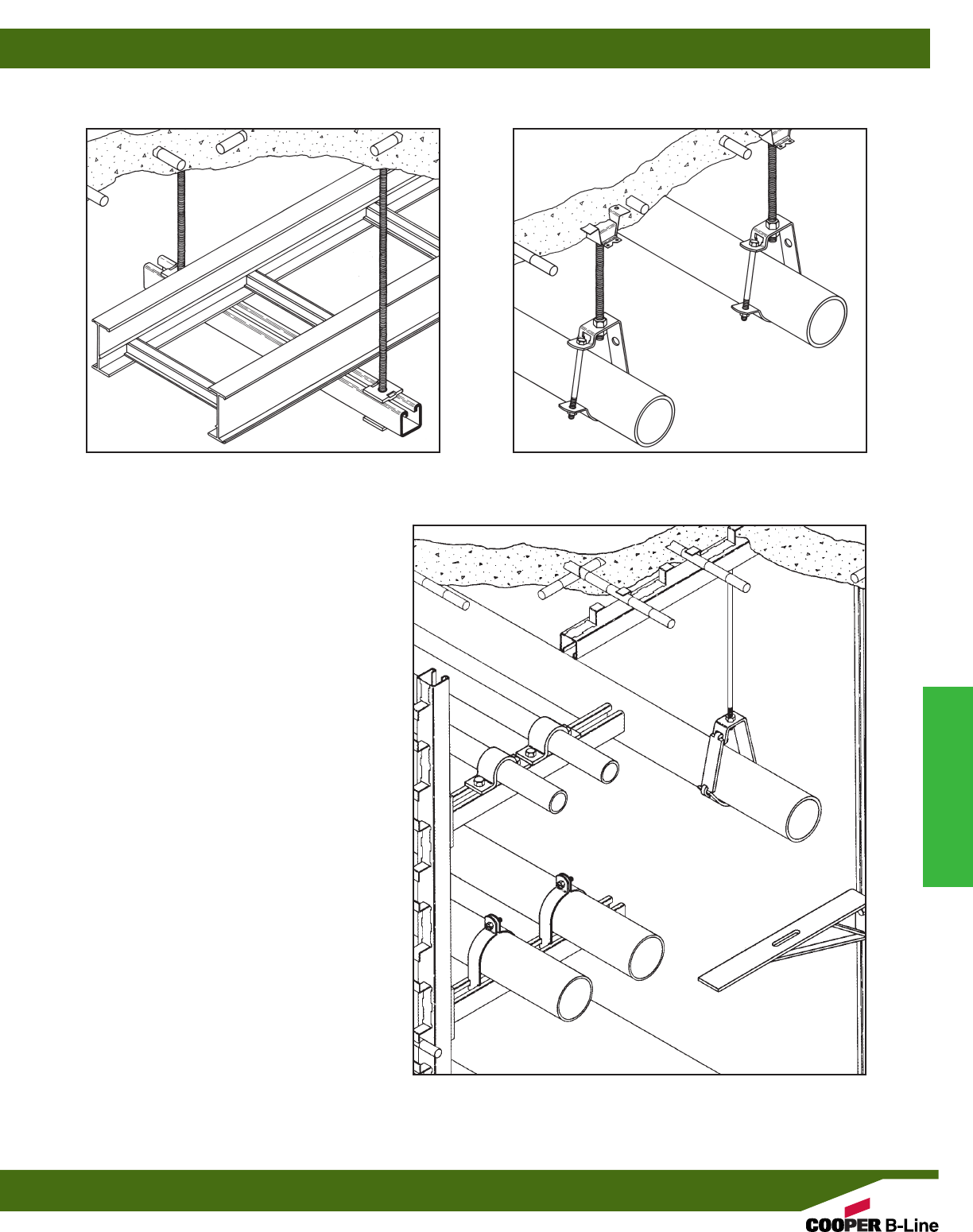 COOPER B-Line