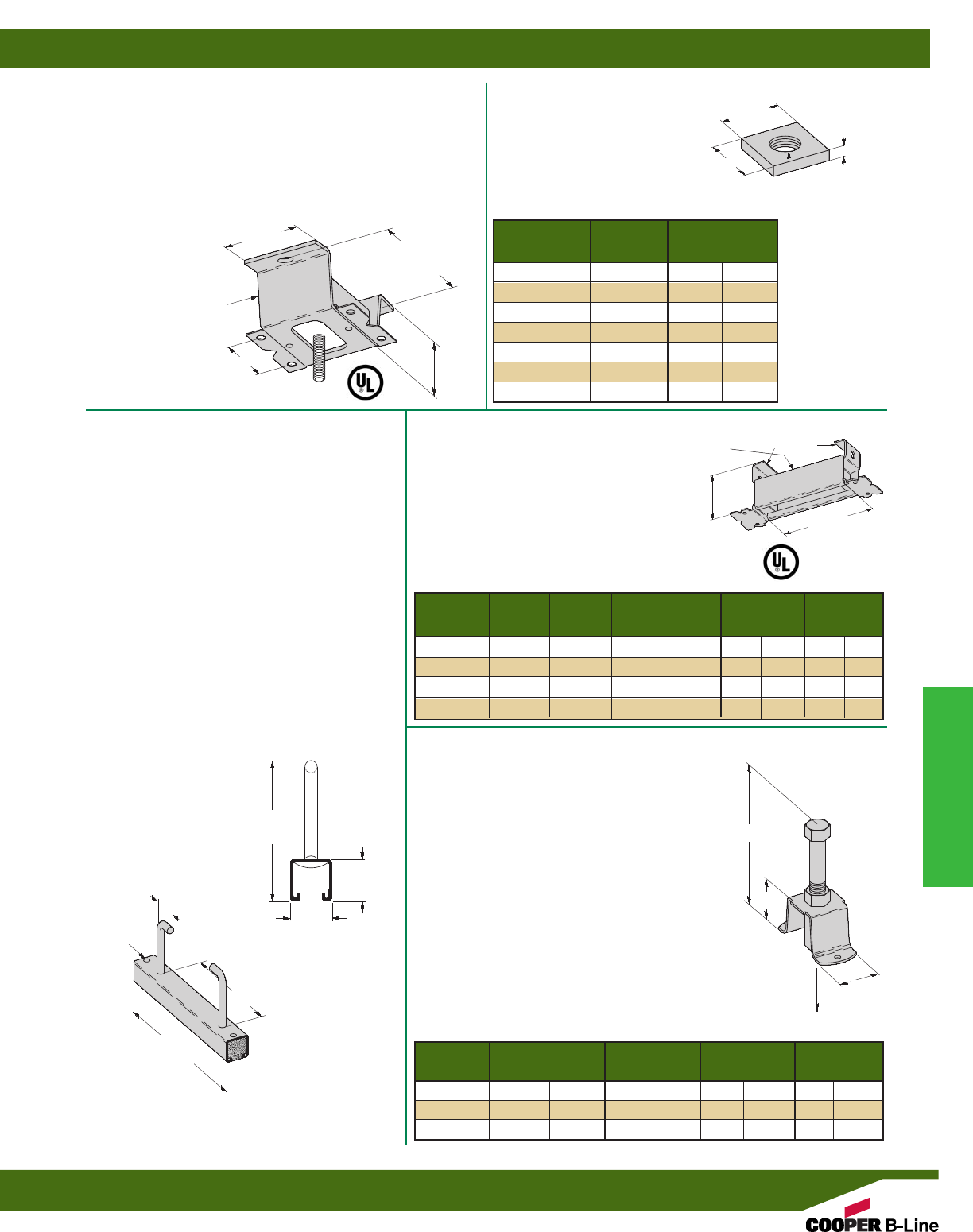 COOPER B-Line