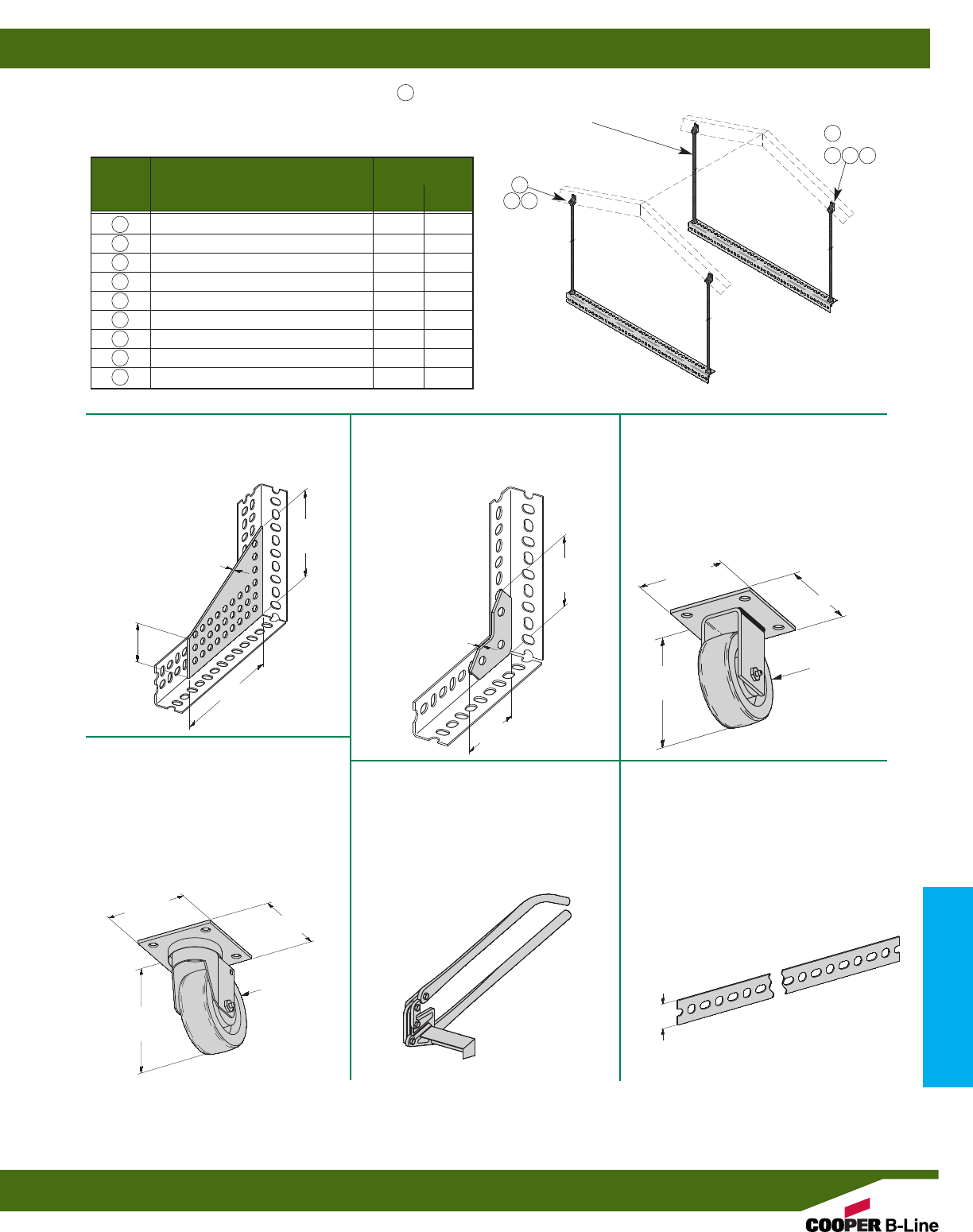 COOPER B-Line