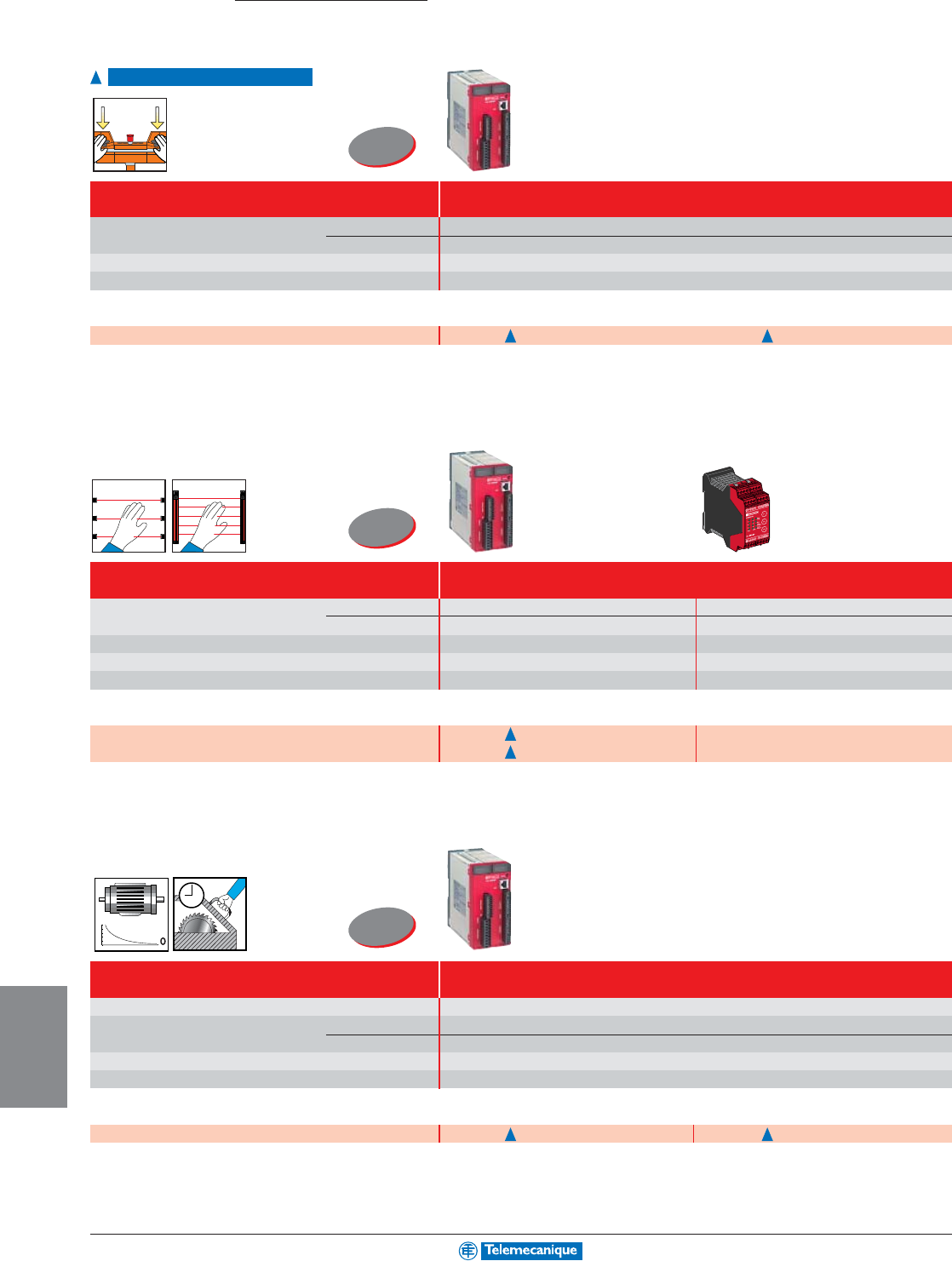 Telemecanique