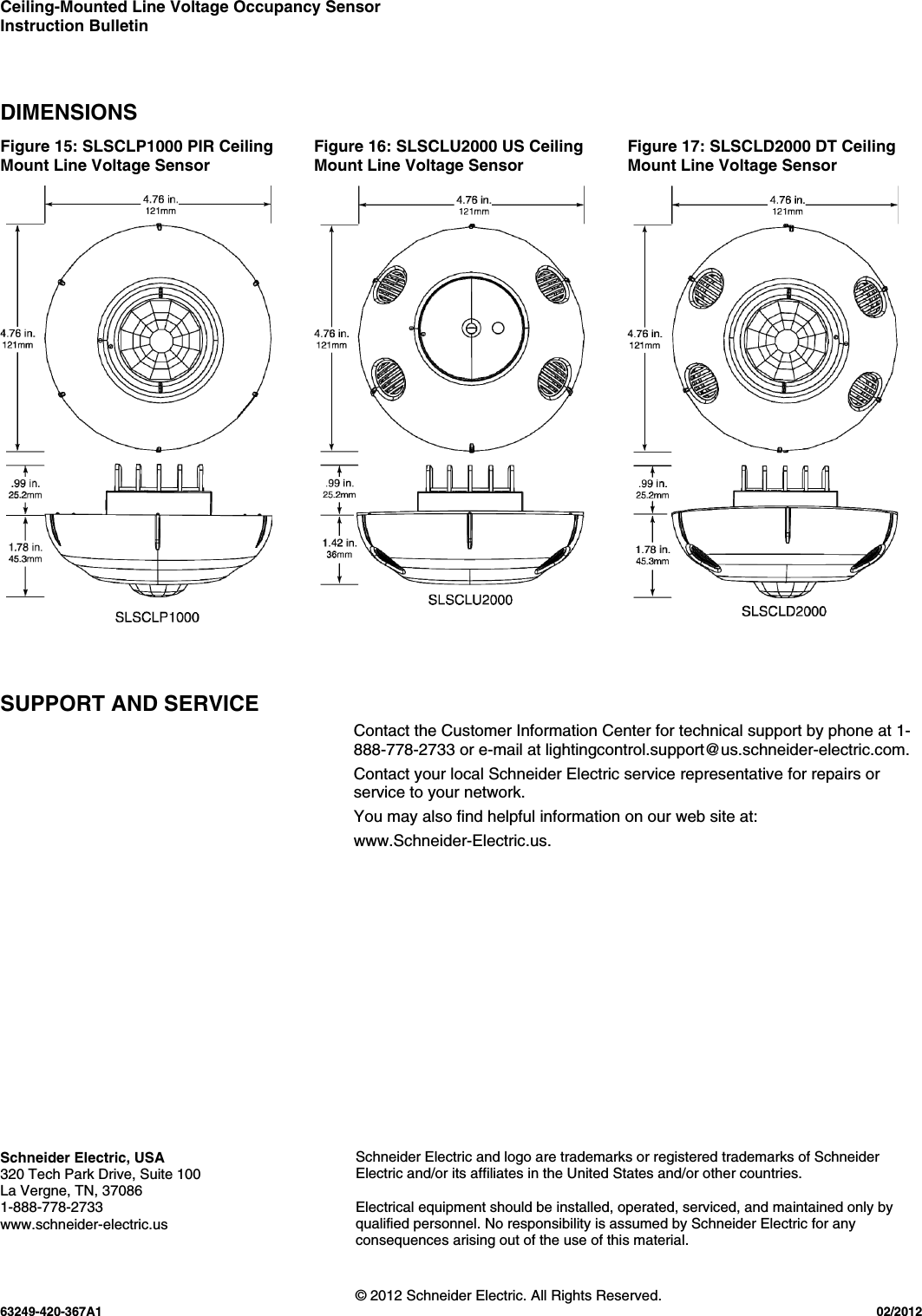 Ceiling-Mounted Line Voltage Occupancy Sensor
Instruction Bulletin

DIMENSIONS

Figure 15: SLSCLP1000 PIR Ceiling Mount Line Voltage Sensor

4.76 in.
121mm

4.76 in.
121mm

.99 in.
25.2mm

1.78 in.
45.3mm

SLSCLP1000

Figure 16: SLSCLU2000 US Ceiling Mount Line Voltage Sensor

4.76 in.
121mm

4.76 in.
121mm

.99 in.
25.2mm

1.42 in.
36mm

SLSCLU2000

Figure 17: SLSCLD2000 DT Ceiling Mount Line Voltage Sensor

4.76 in.
121mm

4.76 in.
121mm

.99 in.
25.2mm

1.78 in.
45.3mm

SLSCLD2000

SUPPORT AND SERVICE

Contact the Customer Information Center for technical support by phone at 1-888-778-2733 or e-mail at lightingcontrol.support@us.schneider-electric.com.

Contact your local Schneider Electric service representative for repairs or service to your network.

You may also find helpful information on our web site at:

www.Schneider-Electric.us.

Schneider Electric, USA
320 Tech Park Drive, Suite 100
La Vergne, TN, 37086
1-888-778-2733
www.schneider-electric.us

Schneider Electric and logo are trademarks or registered trademarks of Schneider Electric and/or its affiliates in the United States and/or other countries.

Electrical equipment should be installed, operated, serviced, and maintained only by qualified personnel. No responsibility is assumed by Schneider Electric for any consequences arising out of the use of this material.

© 2012 Schneider Electric. All Rights Reserved.

63249-420-367A1

02/2012