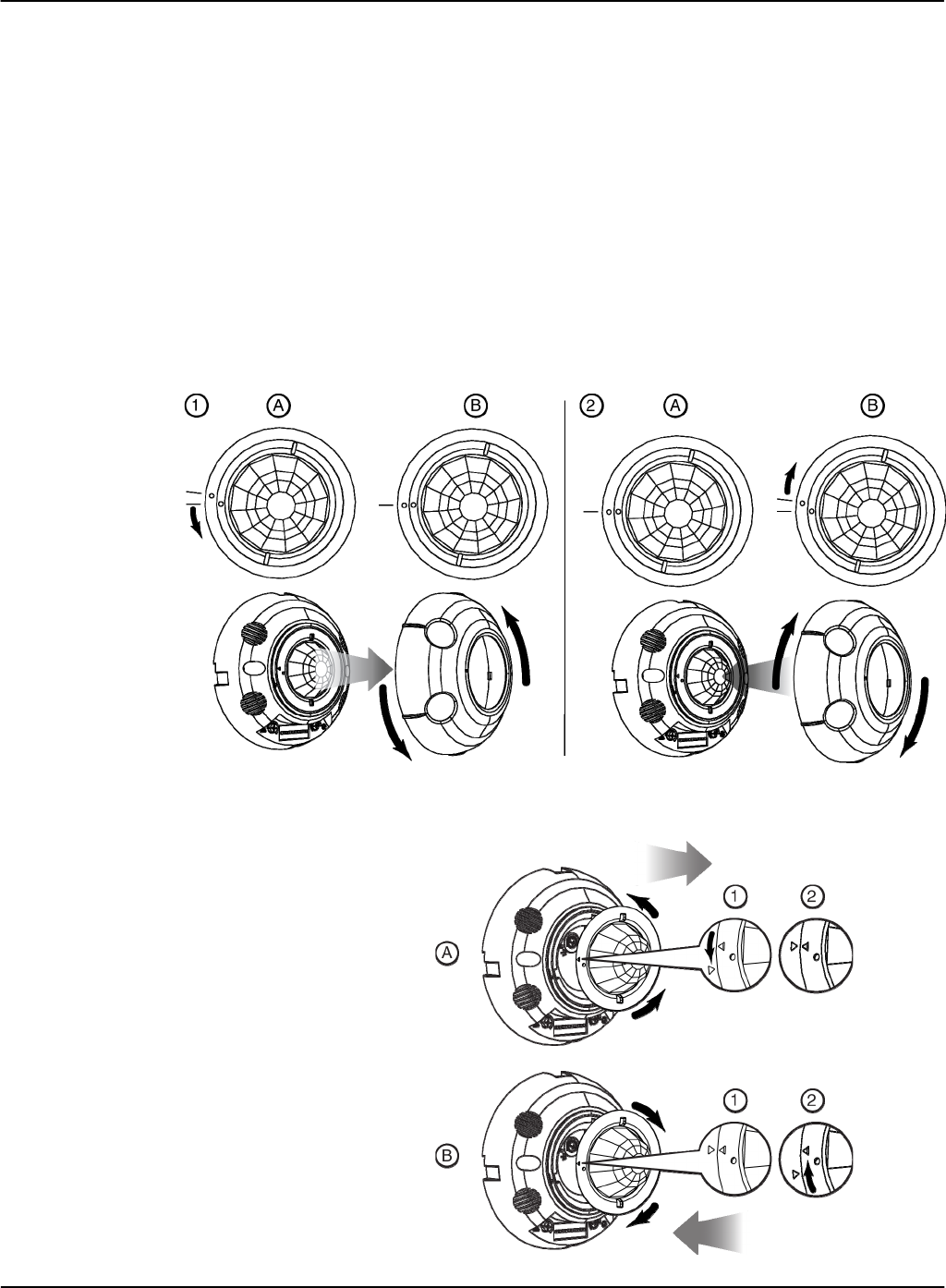 1 A B 2 A B

A 1 2

B 1 2