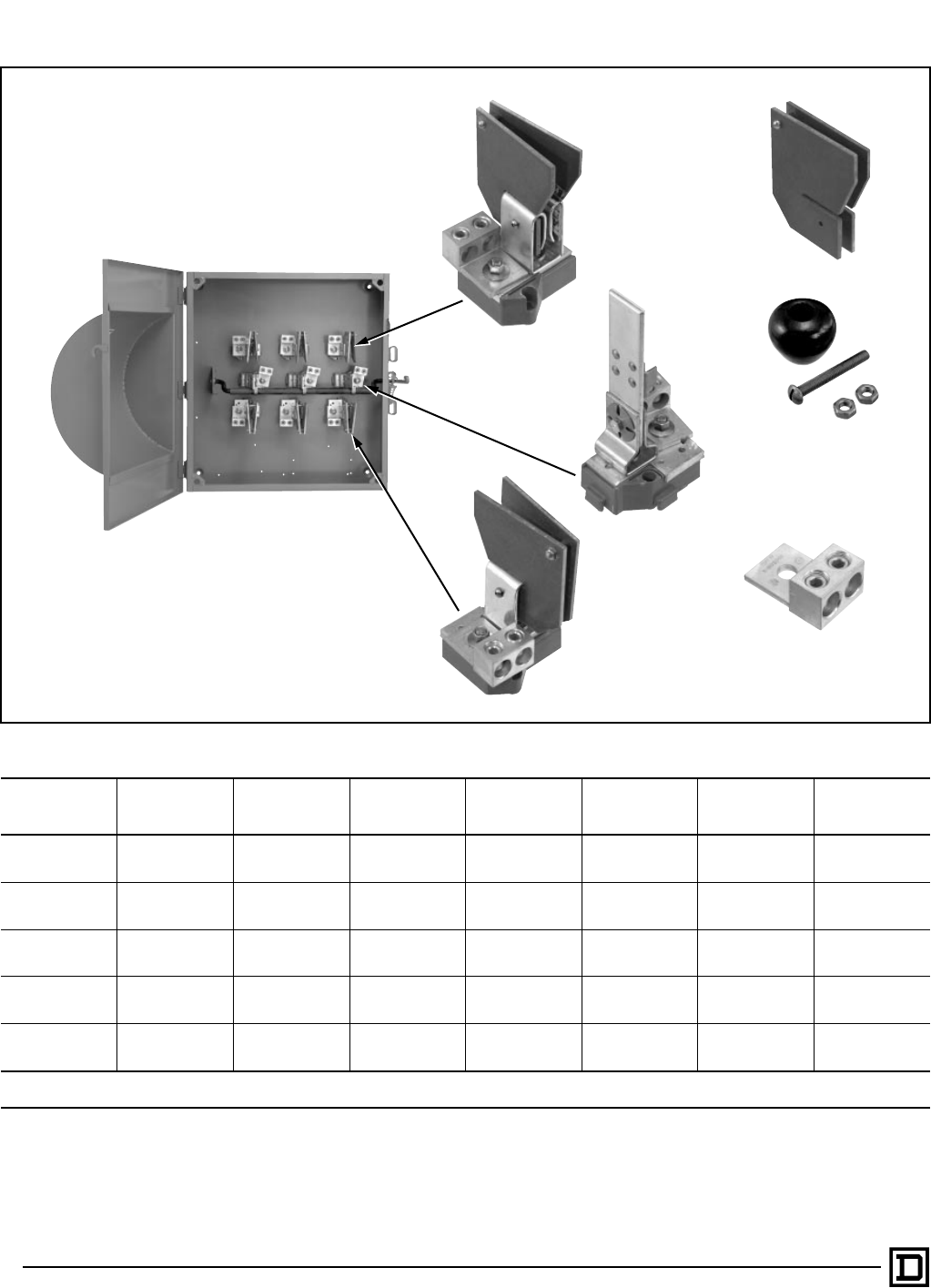 D