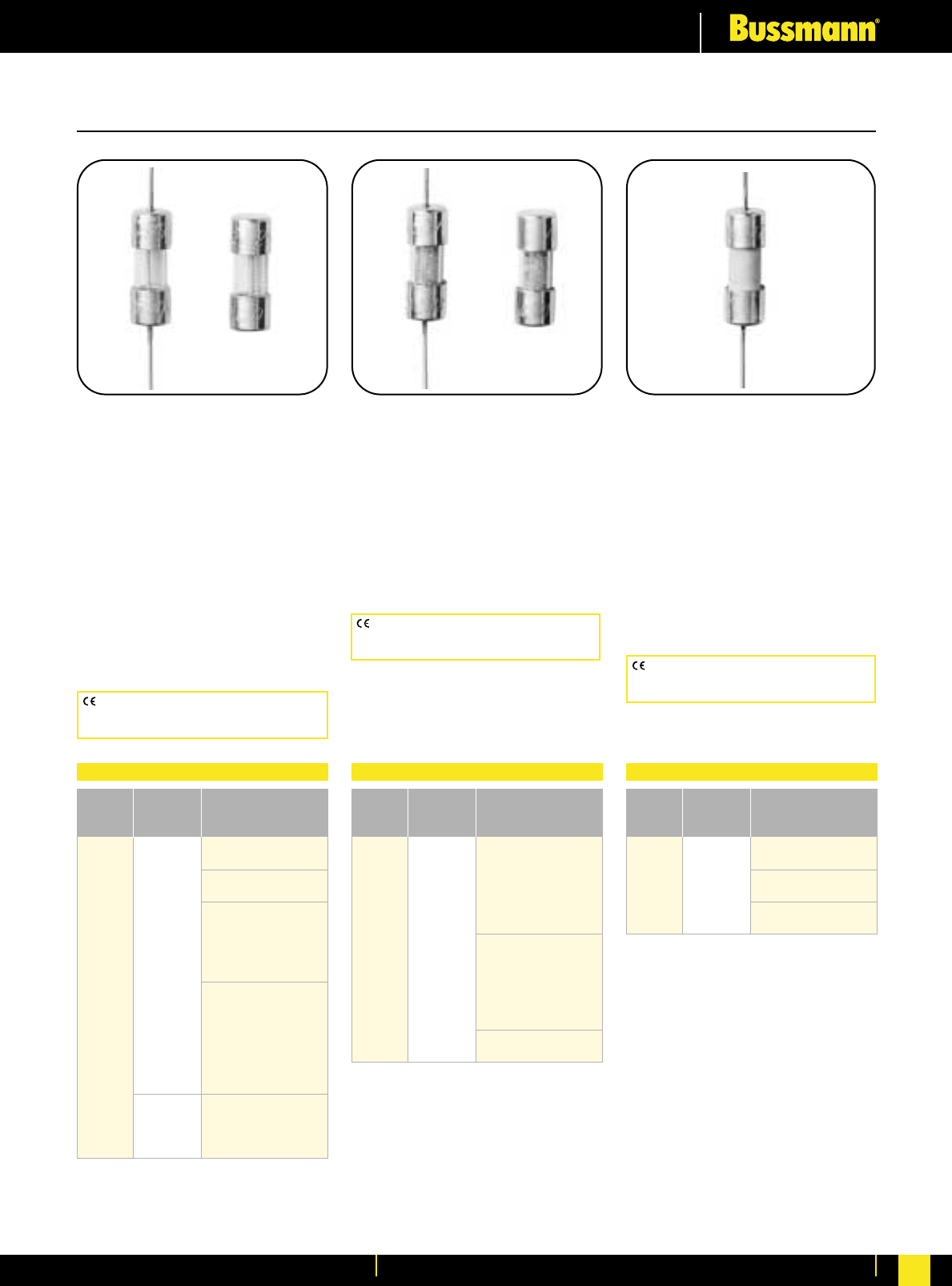 Bussmann®

CE

CE

CE