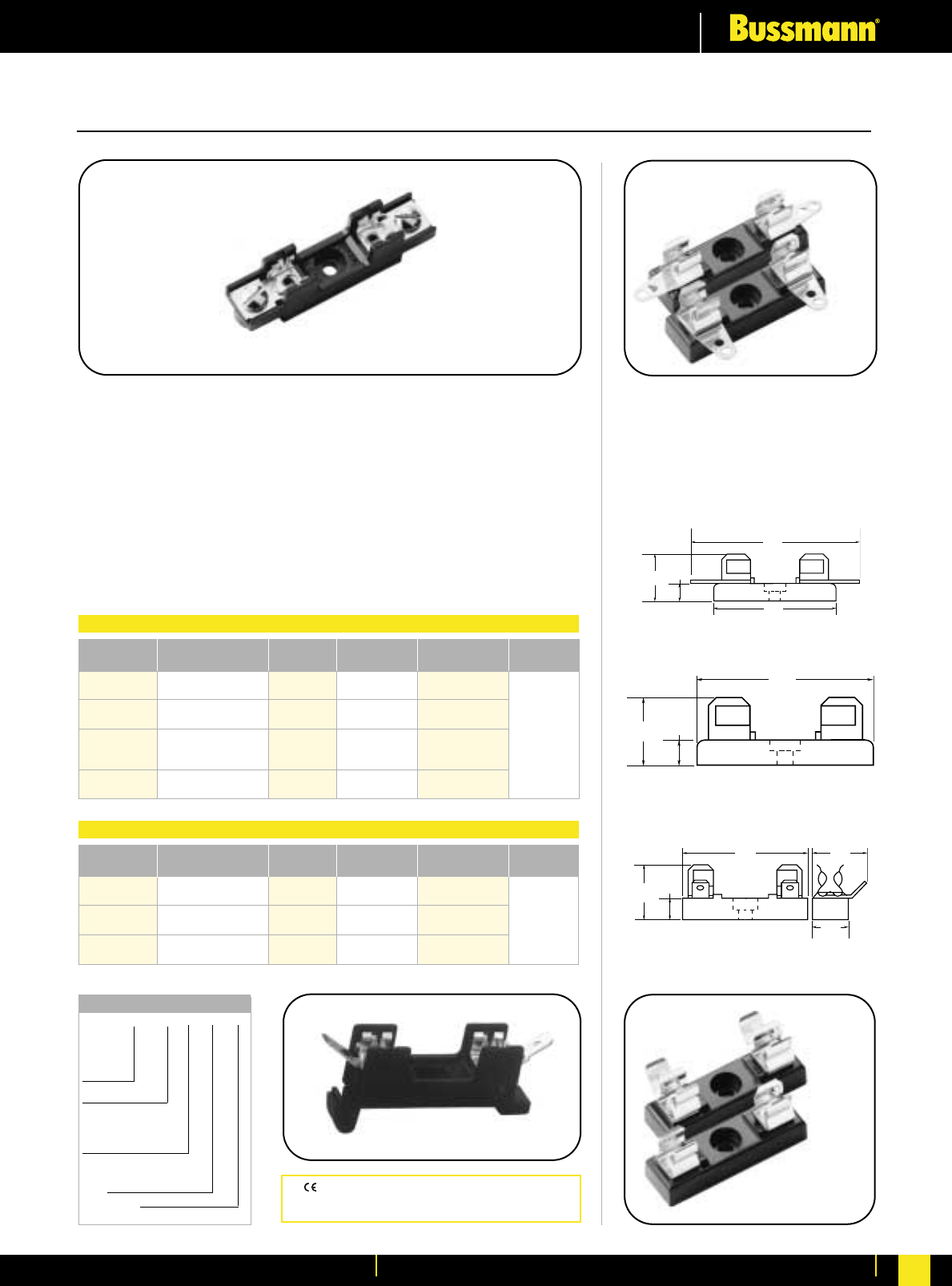 Bussmann®

CE