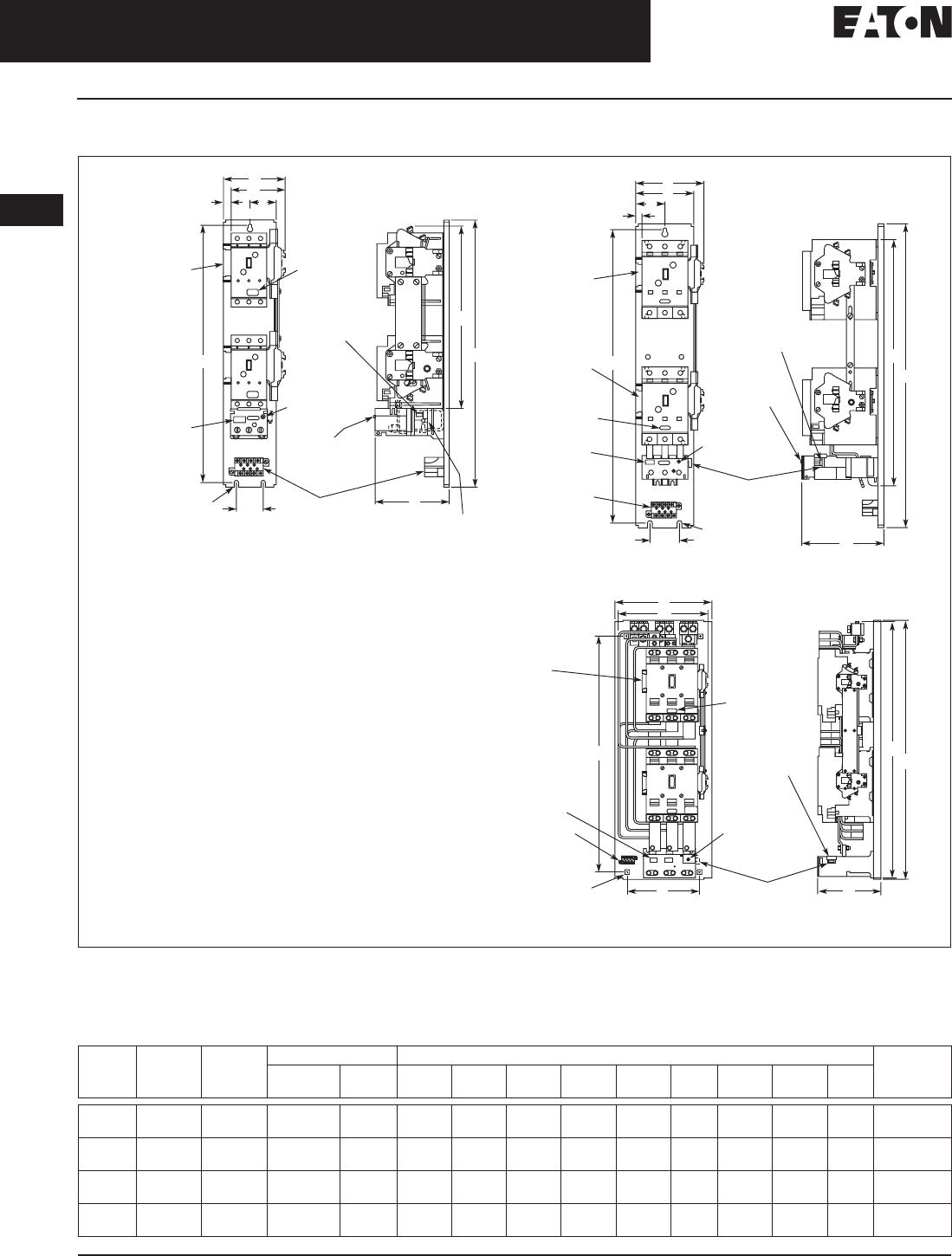 EATON