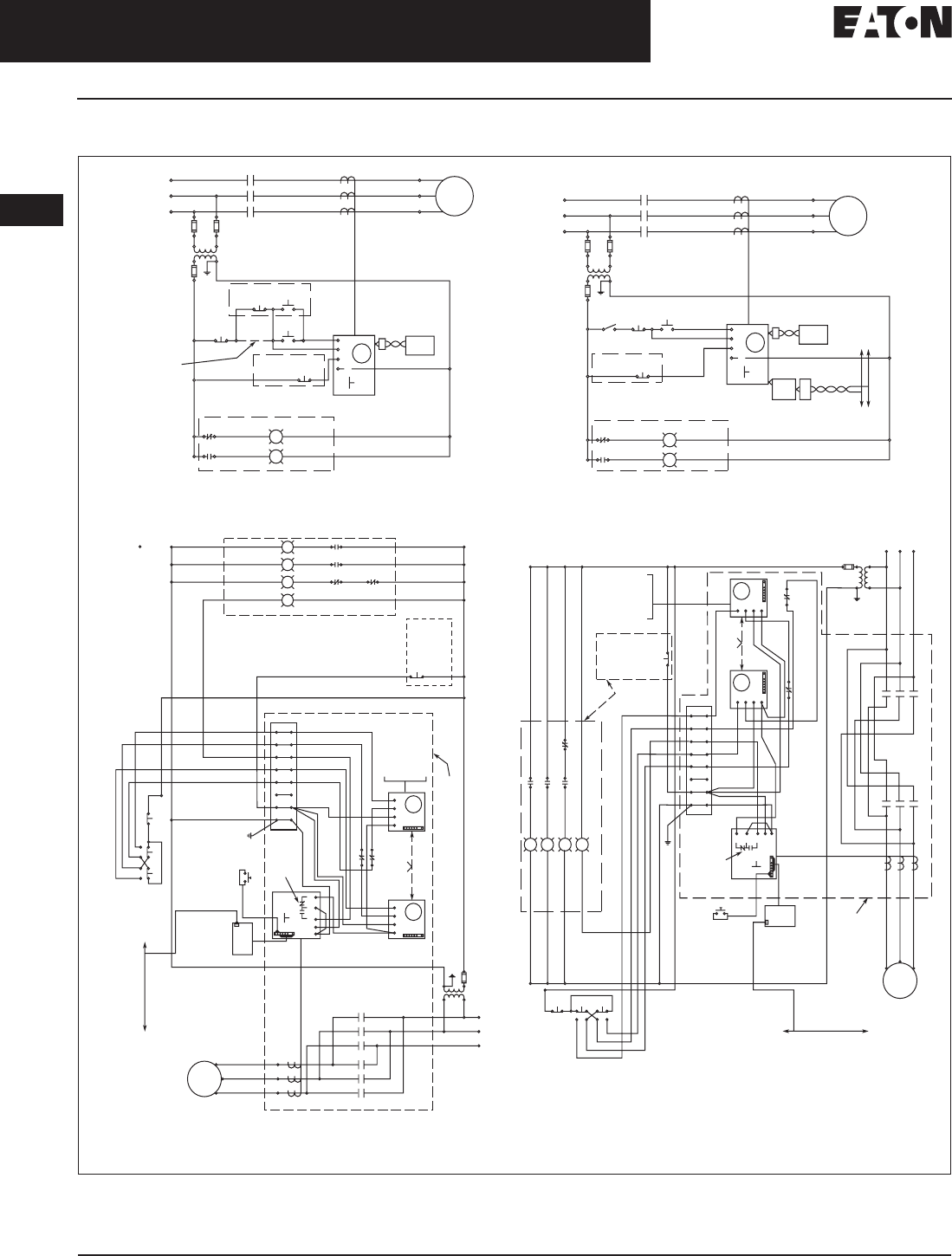 EATON