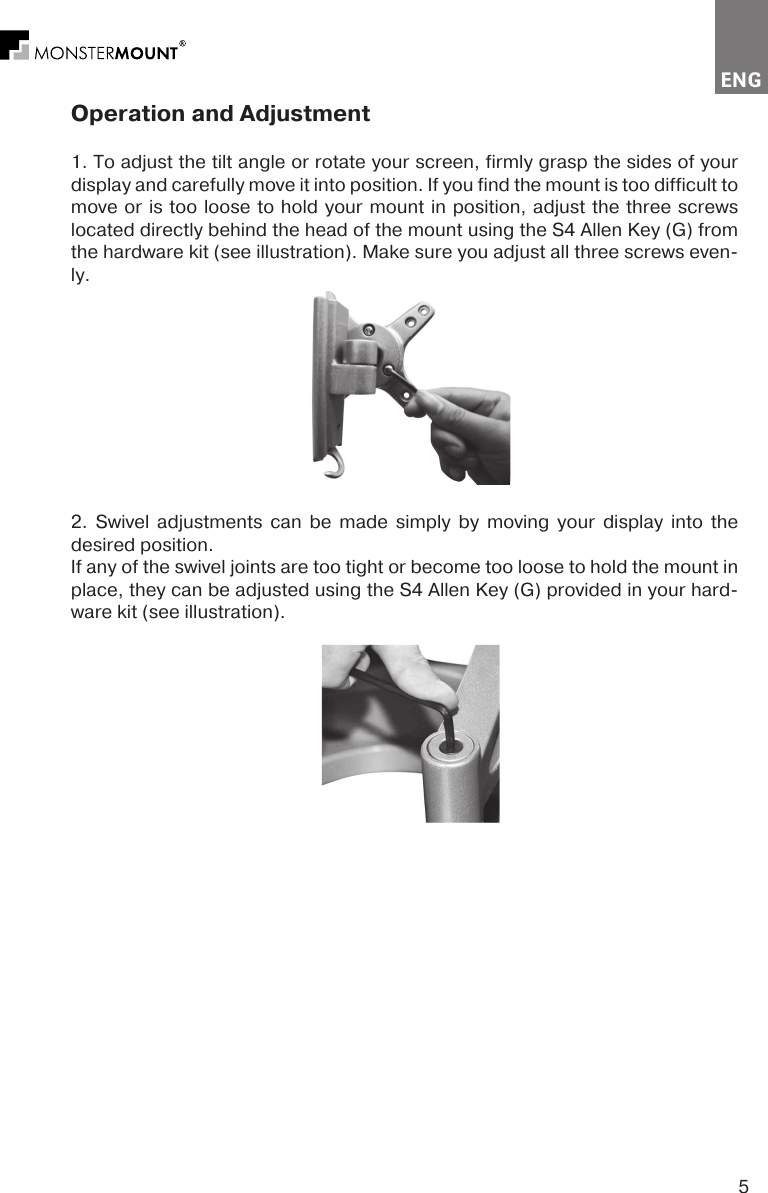 MONSTERMOUNT®

ENG

Operation and Adjustment

1. To adjust the tilt angle or rotate your screen, firmly grasp the sides of your display and carefully move it into position. If you find the mount is too difficult to move or is too loose to hold your mount in position, adjust the three screws located directly behind the head of the mount using the S4 Allen Key (G) from the hardware kit (see illustration). Make sure you adjust all three screws evenly.

2. Swivel adjustments can be made simply by moving your display into the desired position.
If any of the swivel joints are too tight or become too loose to hold the mount in place, they can be adjusted using the S4 Allen Key (G) provided in your hardware kit (see illustration).

5