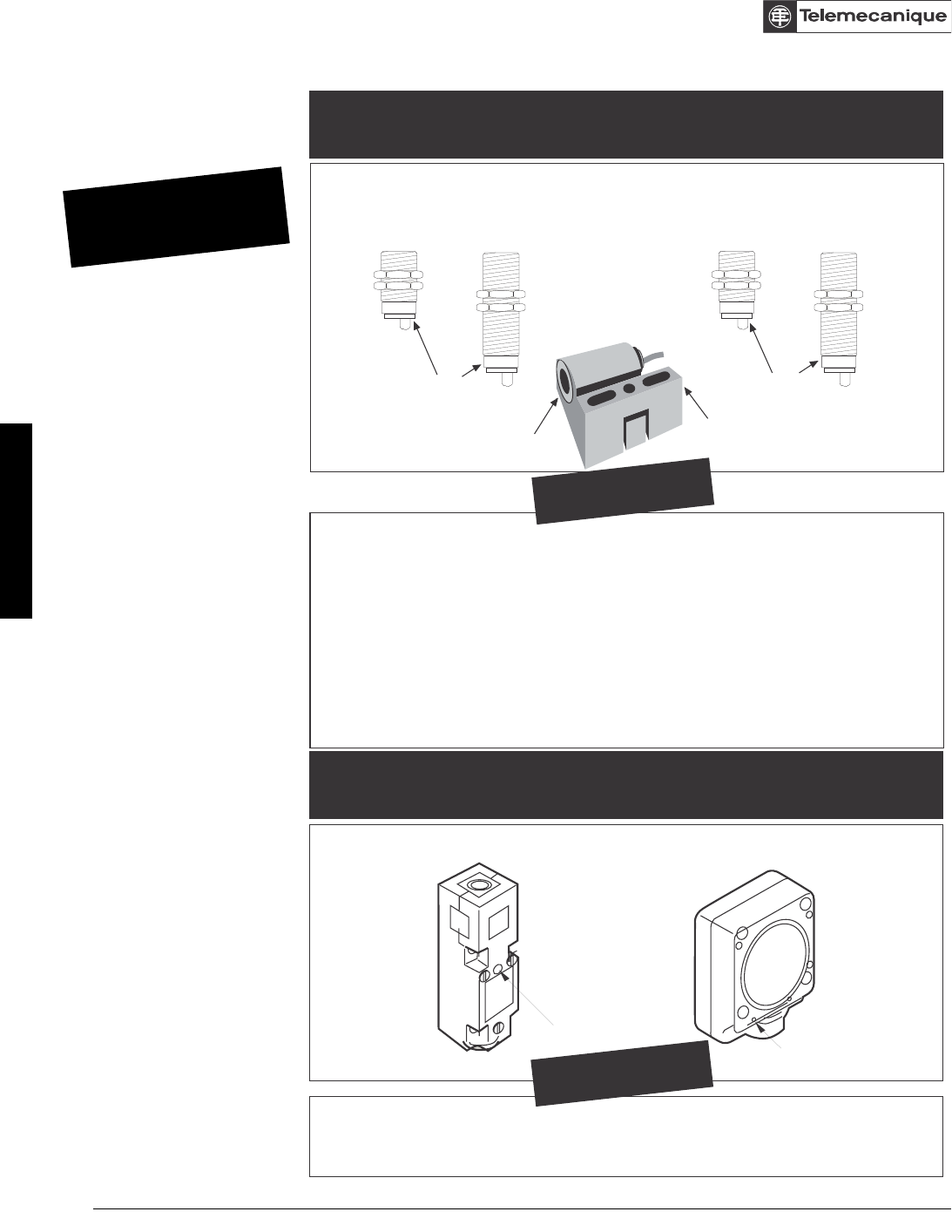 Telemecanique