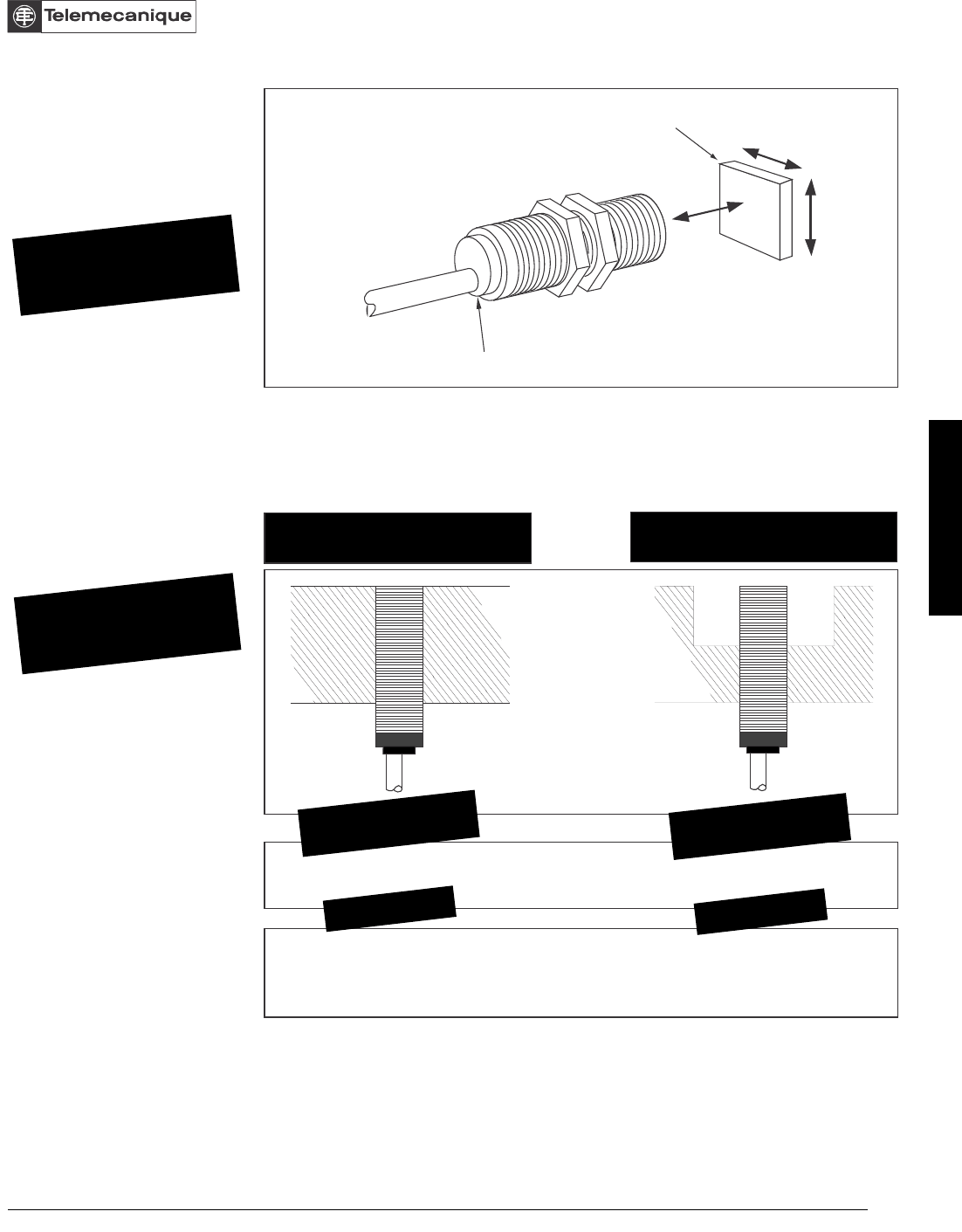 Telemecanique