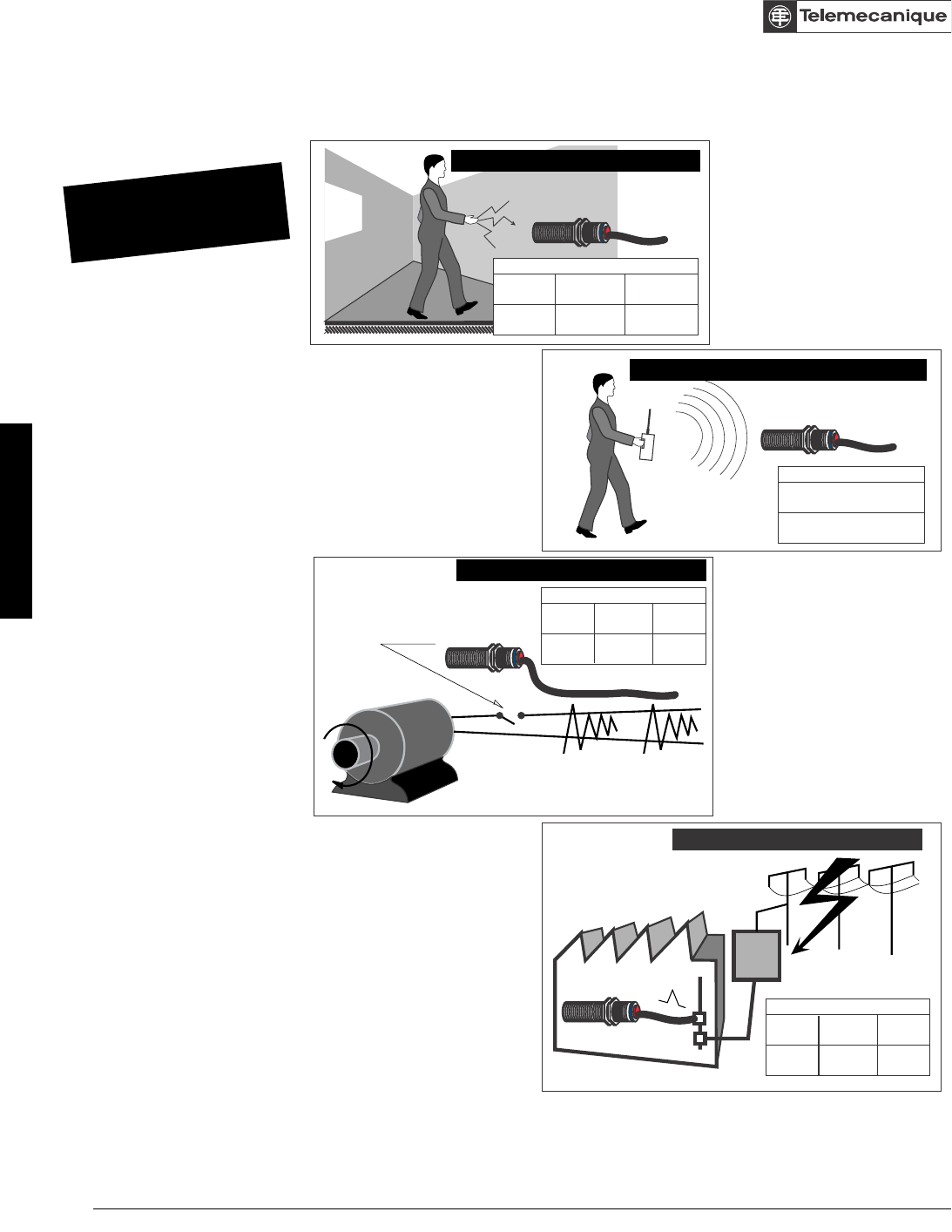 Telemecanique