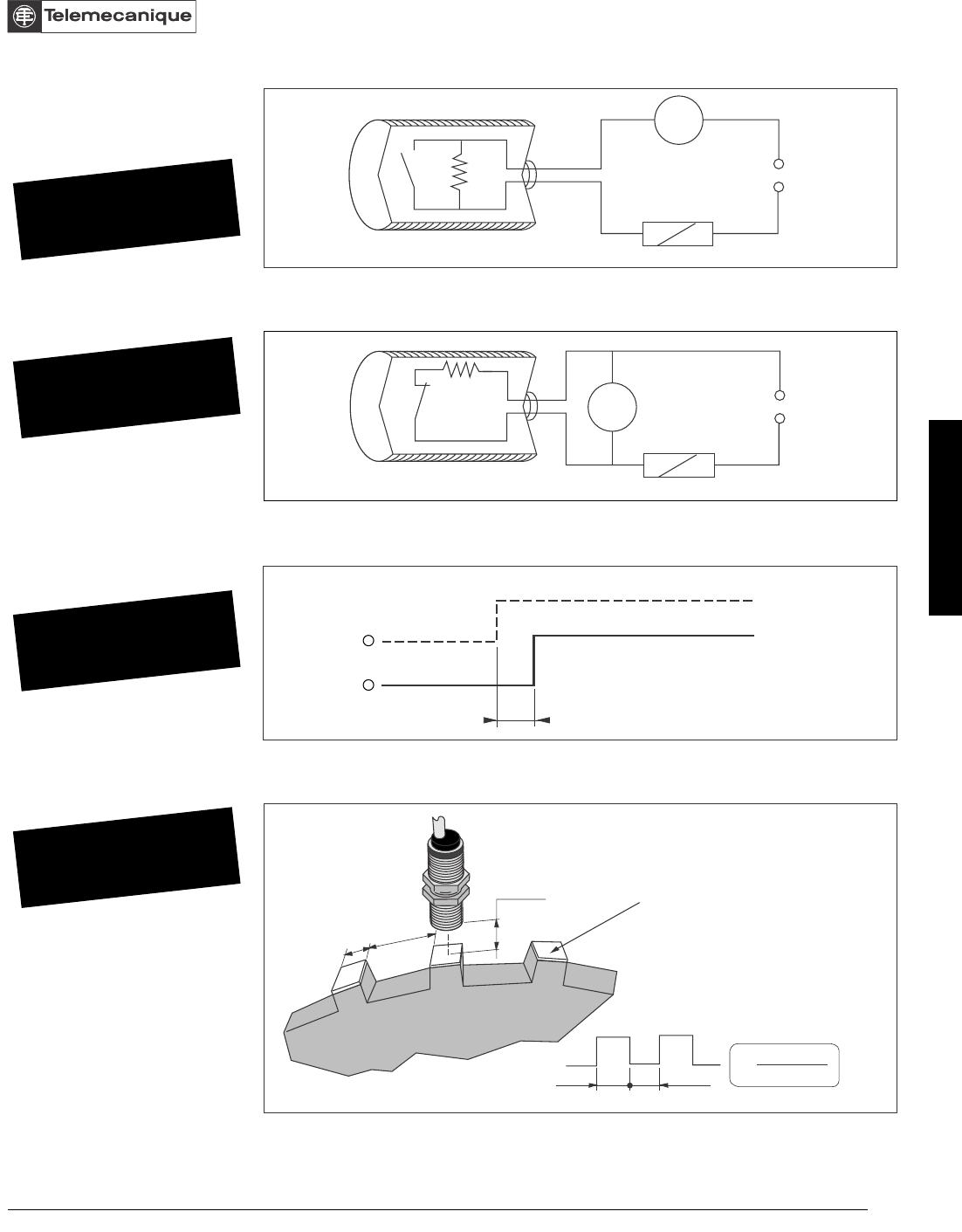 Telemecanique