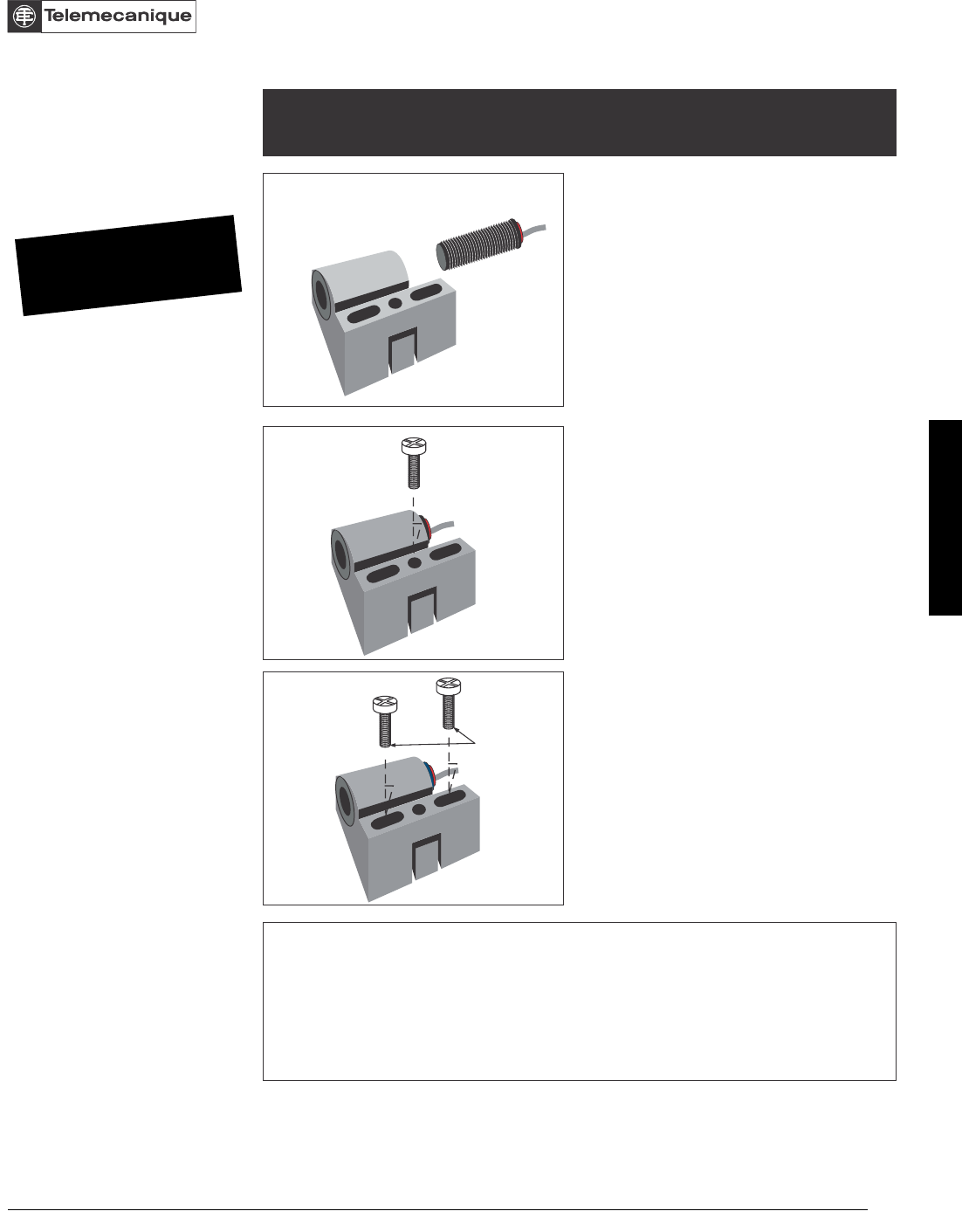 Telemecanique