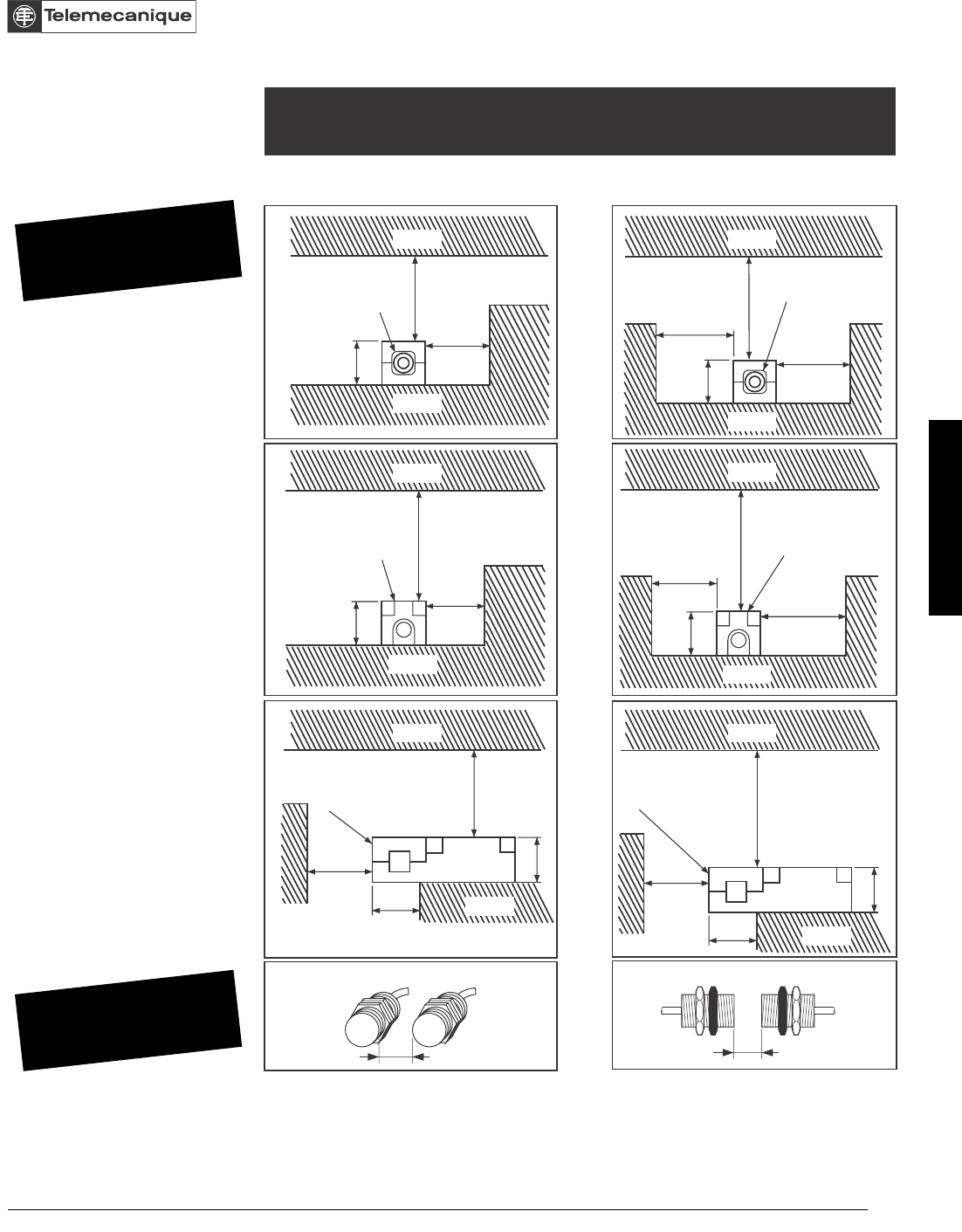 Telemecanique