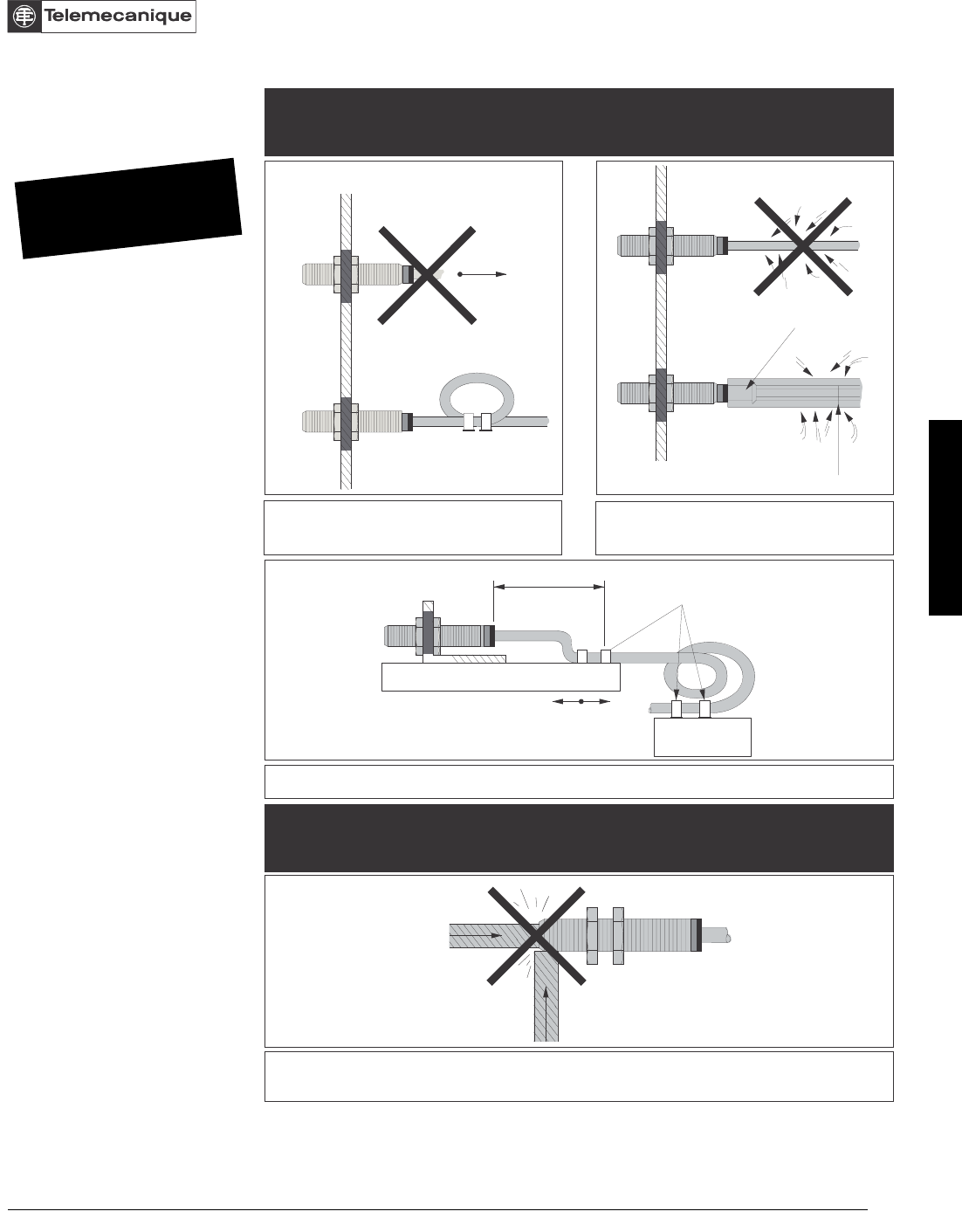 Telemecanique