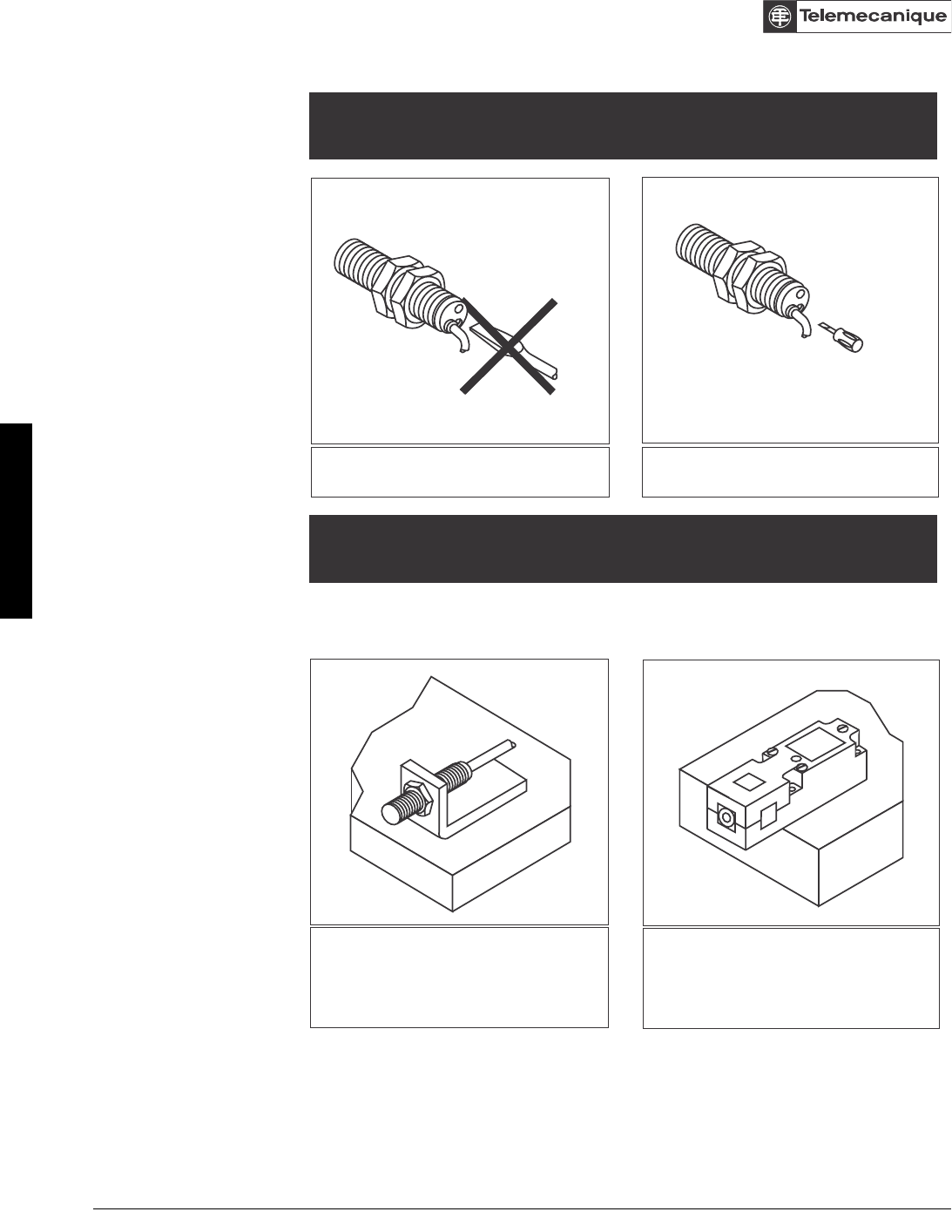 Telemecanique