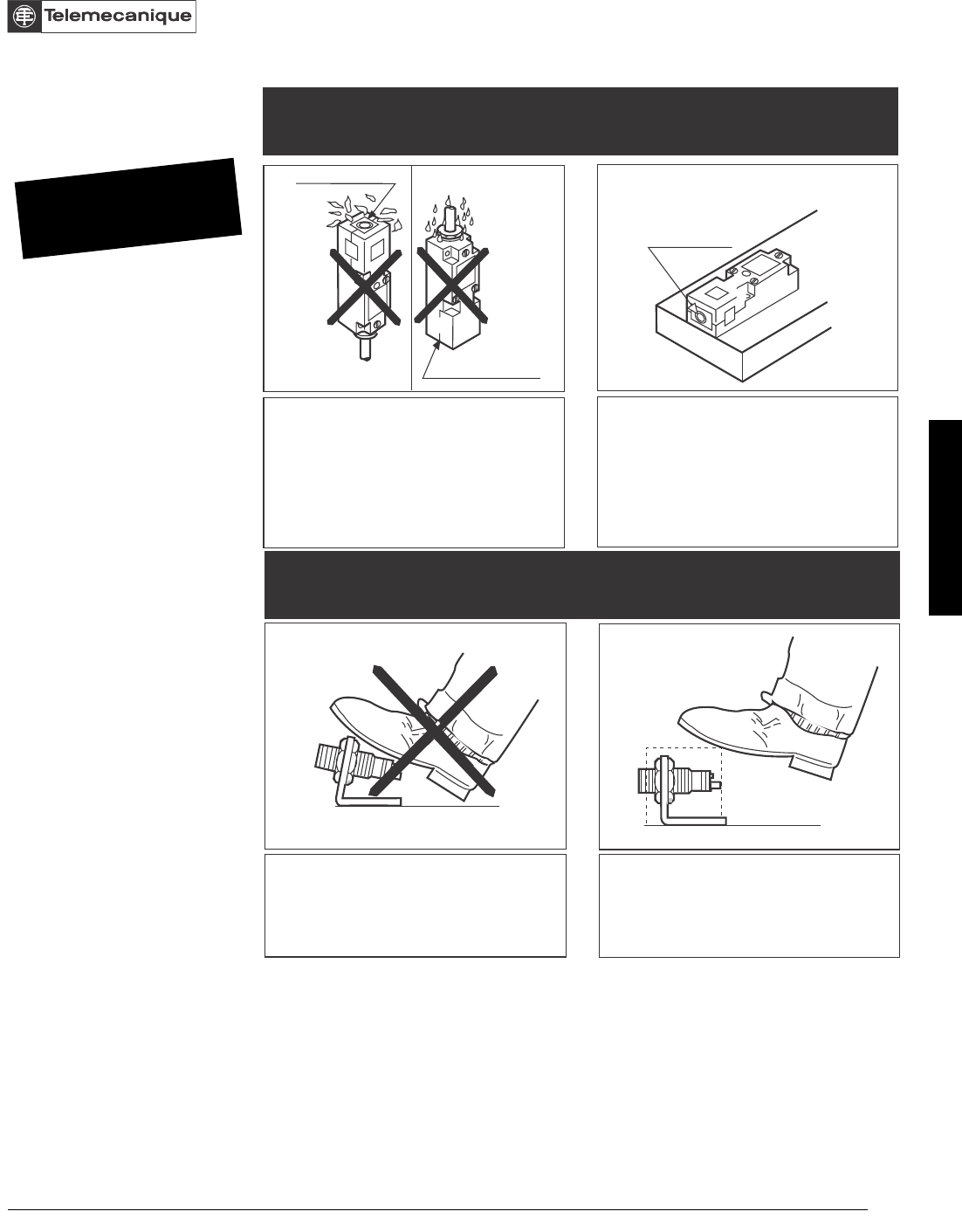 Telemecanique