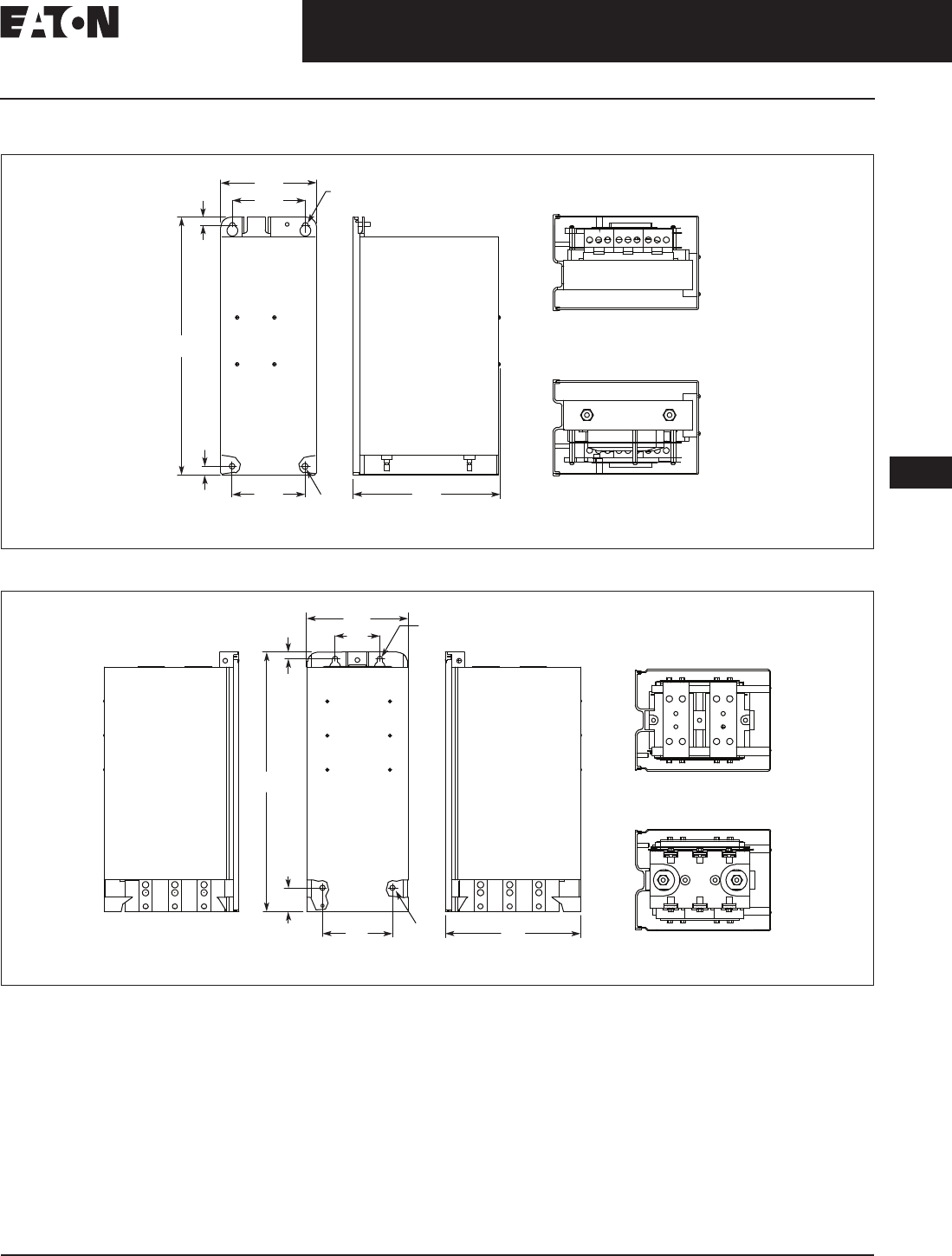 EATON