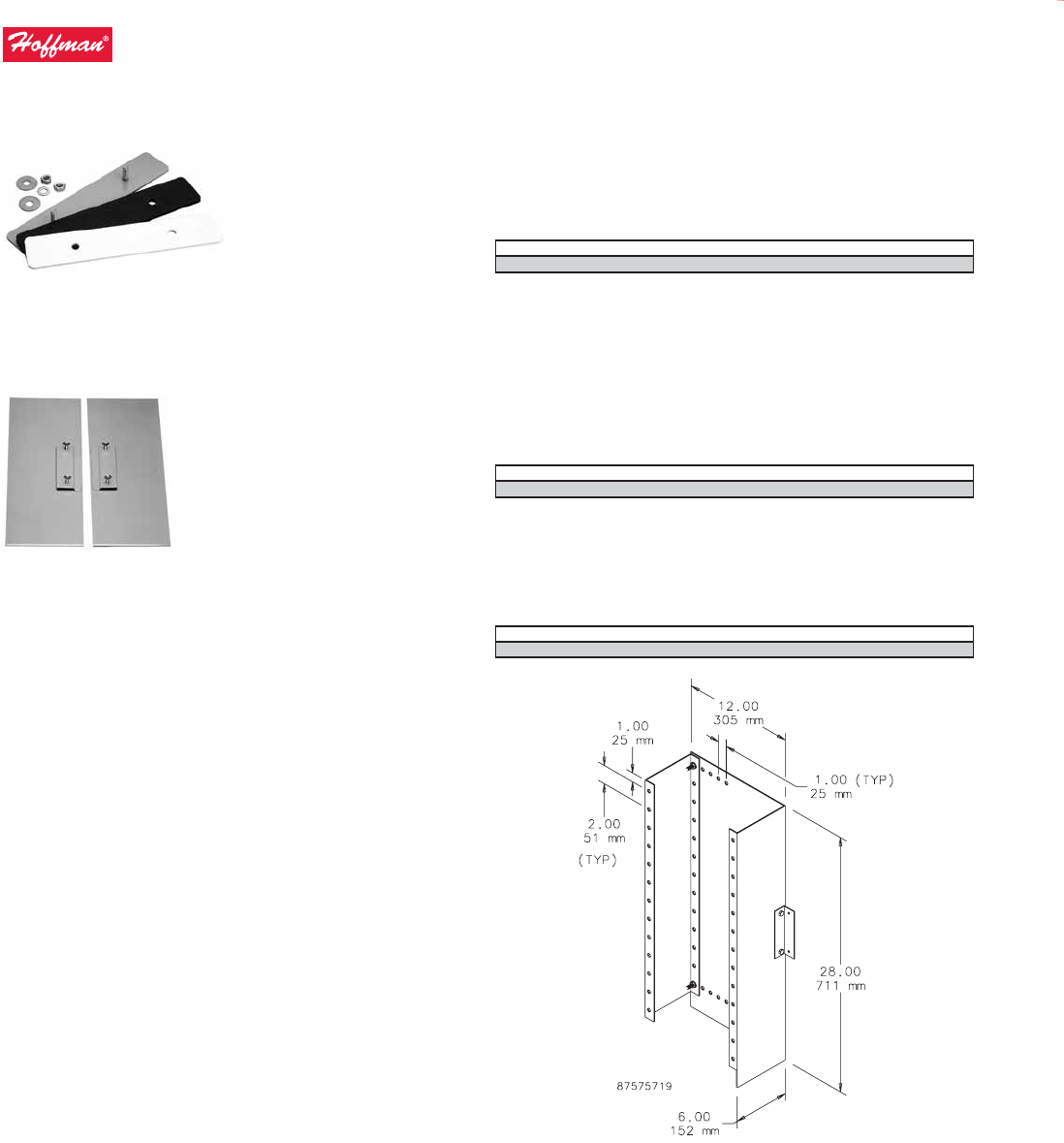 Hoffman®

12.00
305 mm

1.00
25 mm

1.00 (TYP)
25 mm

2.00
51 mm
(TYP)

28.00
711 mm

87575719

6.00
152 mm