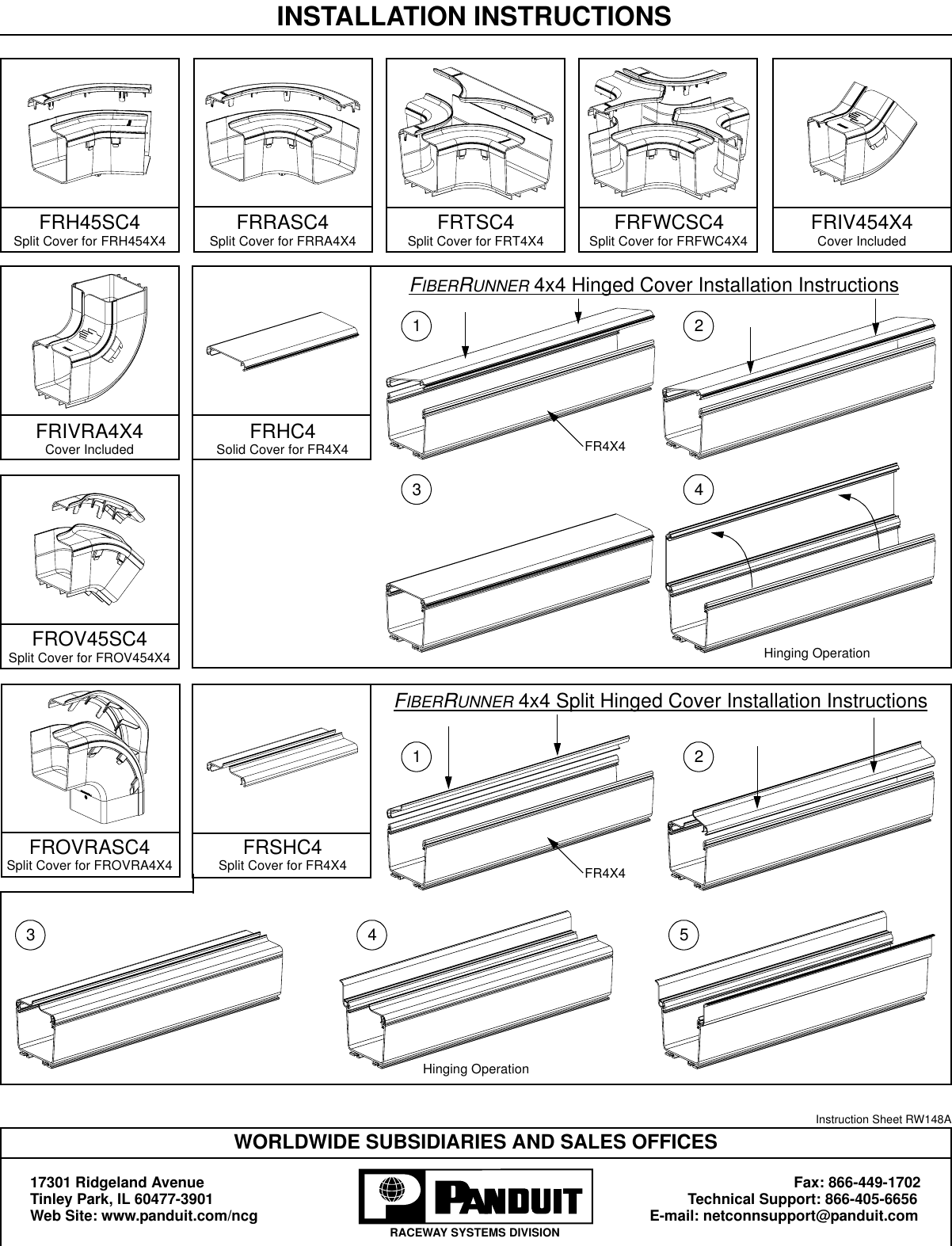 INSTALLATION INSTRUCTIONS

FRH45SC4
Split Cover for FRH454X4

FRRASC4
Split Cover for FRRA4X4

FRTSC4
Split Cover for FRT4X4

FRFWCSC4
Split Cover for FRFWC4X4

FRIV454X4
Cover Included

FRIVRA4X4
Cover Included

FRHC4
Solid Cover for FR4X4

FIBERRUNNER 4x4 Hinged Cover Installation Instructions

1

2

FR4X4

3

4

Hinging Operation

FROV45SC4
Split Cover for FROV454X4

FROVRASC4
Split Cover for FROVRA4X4

FRSHC4
Split Cover for FR4X4

FIBERRUNNER 4x4 Split Hinged Cover Installation Instructions

1

2

FR4X4

3

4

5

Hinging Operation

Instruction Sheet RW148A

WORLDWIDE SUBSIDIARIES AND SALES OFFICES

17301 Ridgeland Avenue
Tinley Park, IL 60477-3901
Web Site: www.panduit.com/ncg

PANDUIT
RACEWAY SYSTEMS DIVISION

Fax: 866-449-1702
Technical Support: 866-405-6656
E-mail: netconnsupport@panduit.com