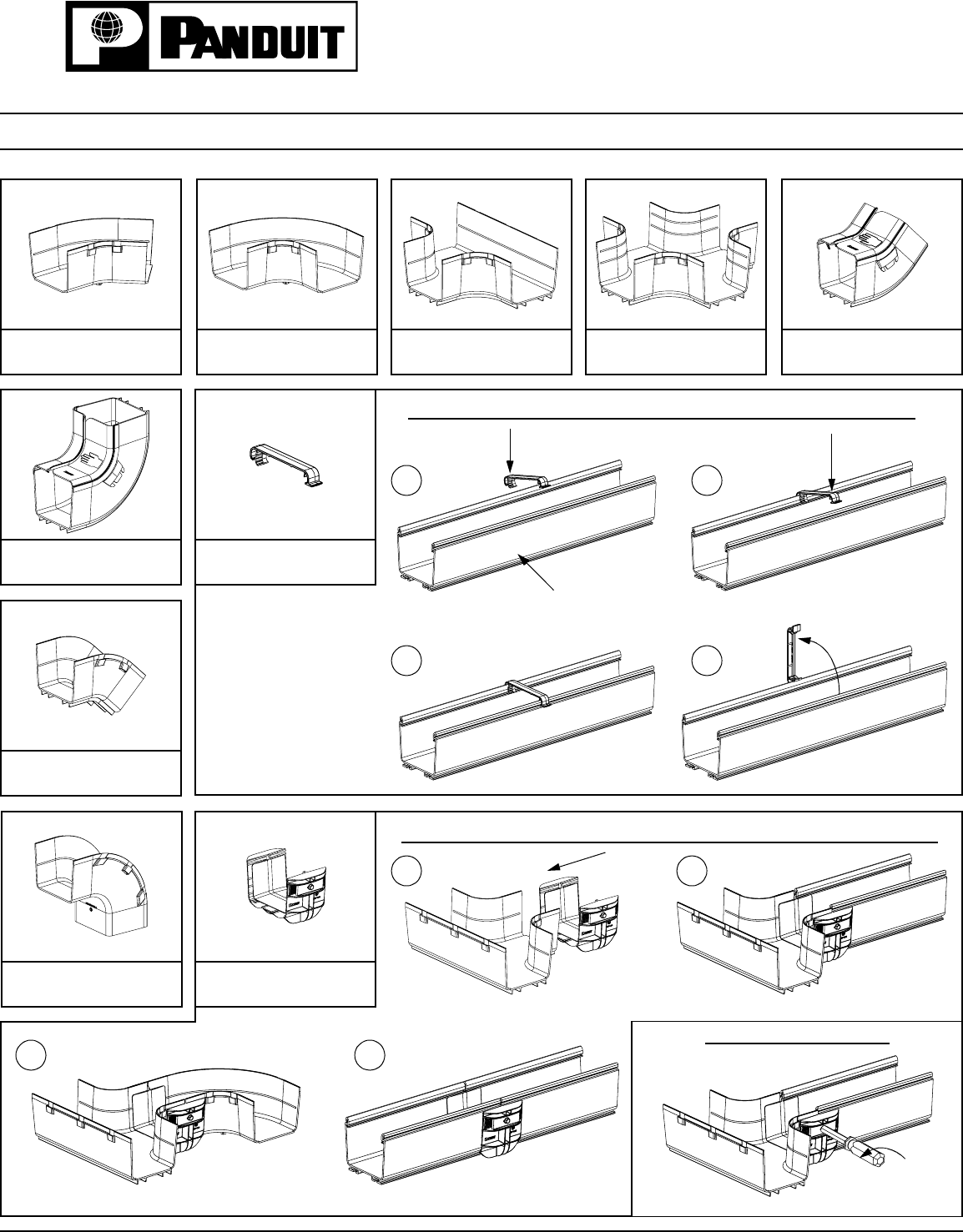 PANDUIT