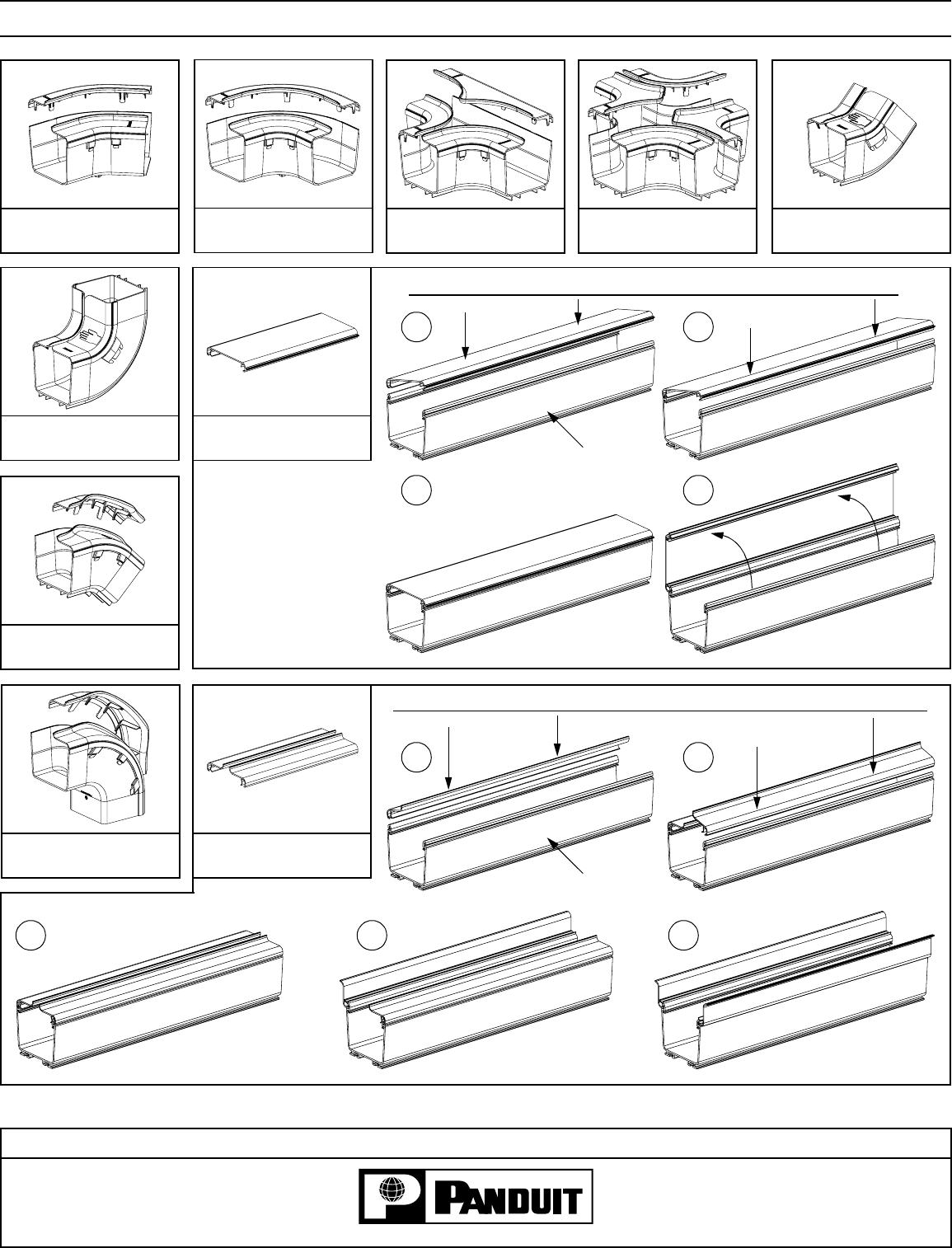 PANDUIT