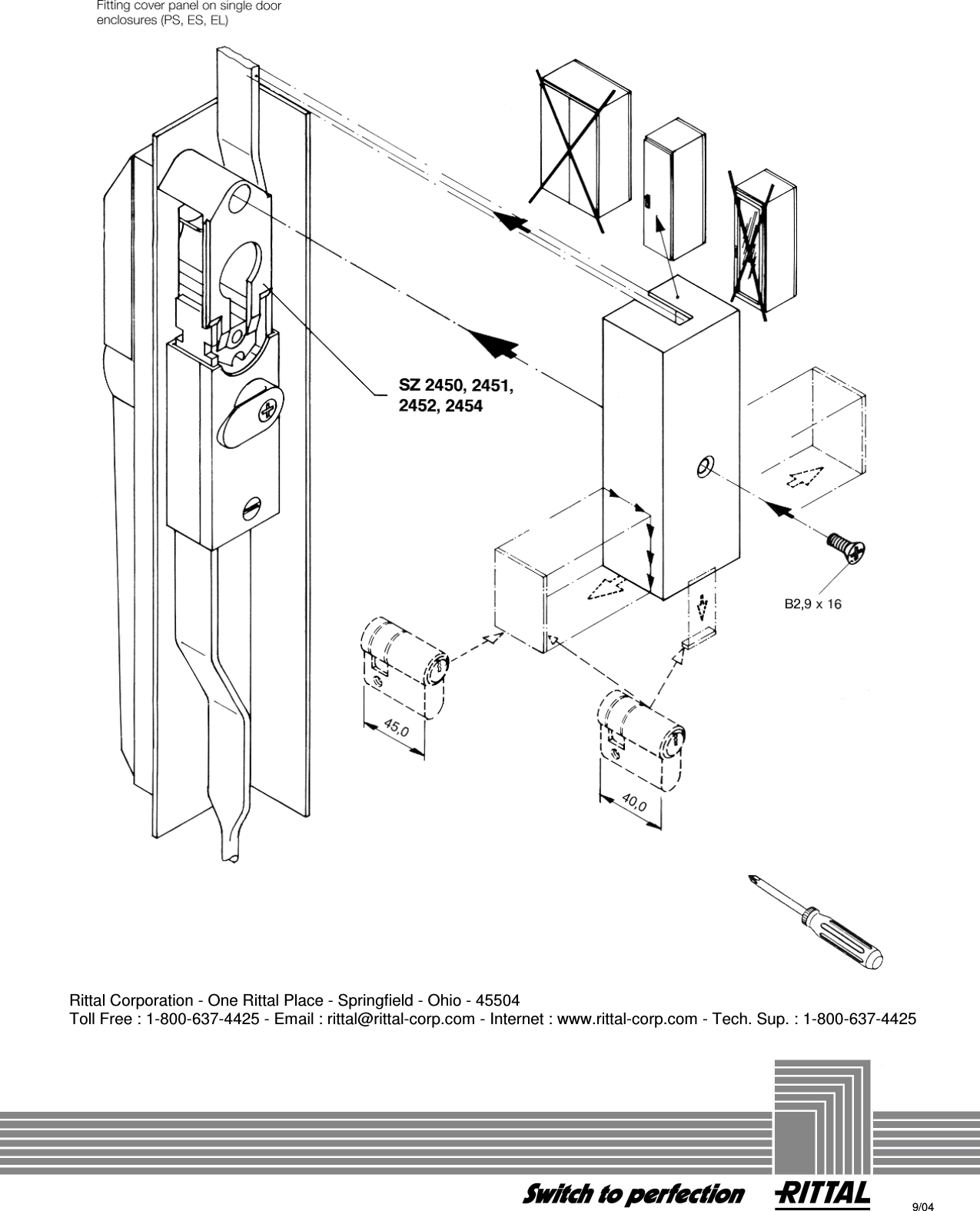 Fitting cover panel on single door enclosures (PS, ES, EL)

SZ 2450, 2451, 2452, 2454

B2,9 x 16

45,0

40,0

Rittal Corporation - One Rittal Place - Springfield - Ohio - 45504
Toll Free : 1-800-637-4425 - Email : rittal@rittal-corp.com - Internet : www.rittal-corp.com - Tech. Sup. : 1-800-637-4425

Switch to perfection RITTAL 9/04