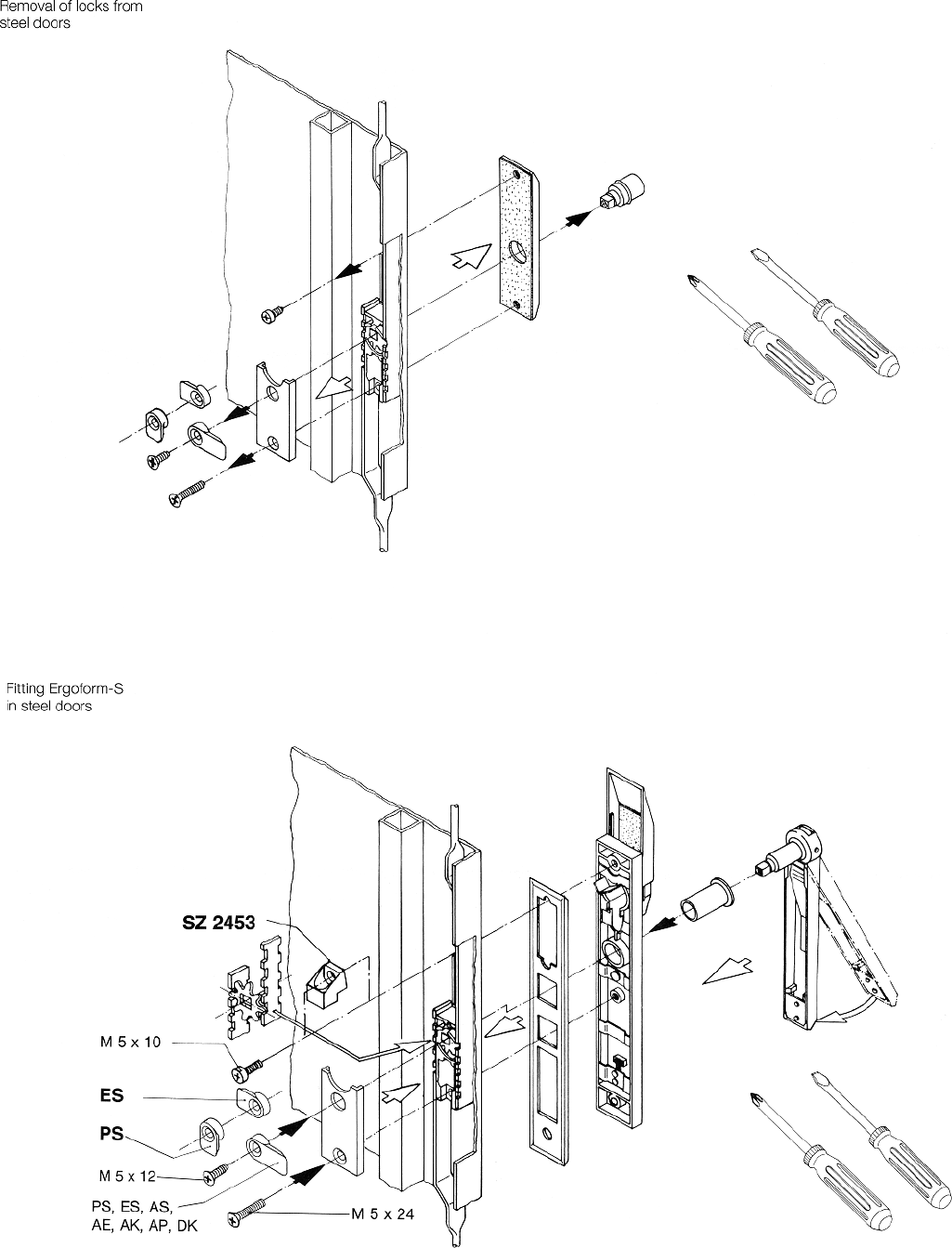 Removal of locks from steel doors

Fitting Ergoform-S in steel doors

SZ 2453

M 5 x 10

ES

PS

M 5 x 12

PS, ES, AS, AE, AK, AP, DK

M 5 x 24