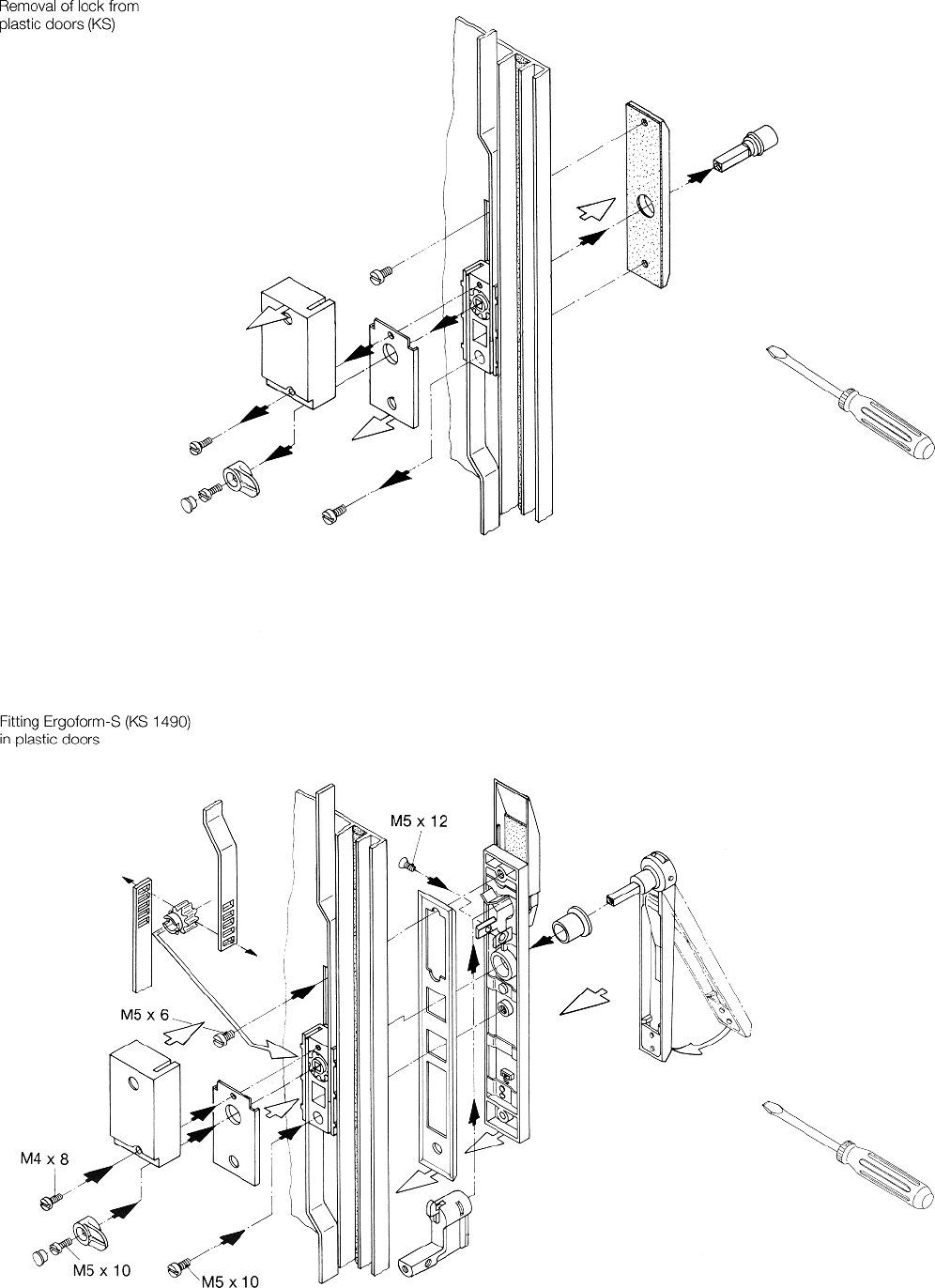 Removal of lock from plastic doors (KS)

Fitting Ergoform-S (KS 1490) in plastic doors

M5 x 12

M5 x 6

M4 x 8

M5 x 10

M5 x 10