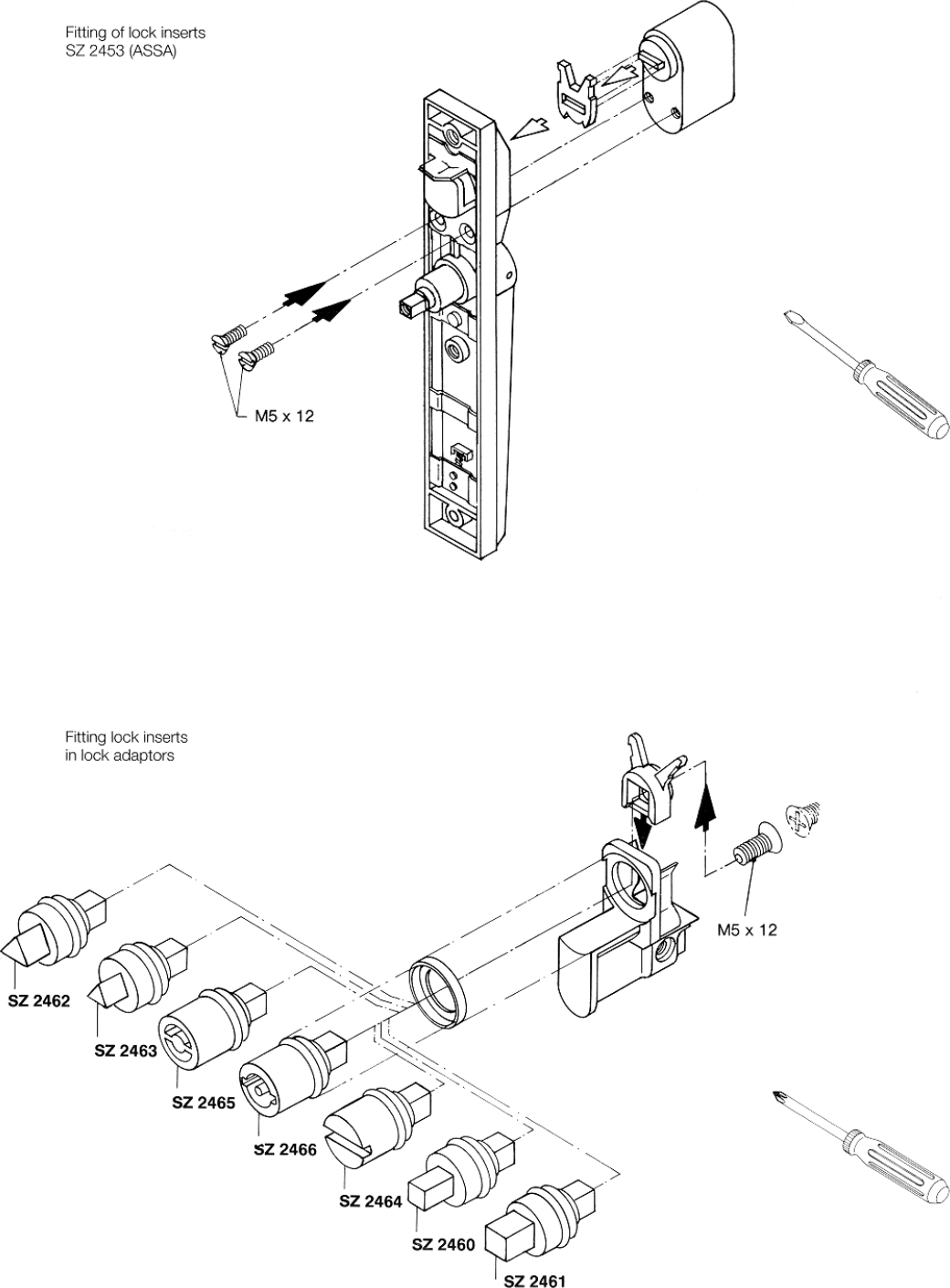 Fitting of lock inserts
SZ 2453 (ASSA)

M5 x 12

Fitting lock inserts
in lock adaptors

M5 x 12

SZ 2462

SZ 2463

SZ 2465

SZ 2466

SZ 2464

SZ 2460

SZ 2461