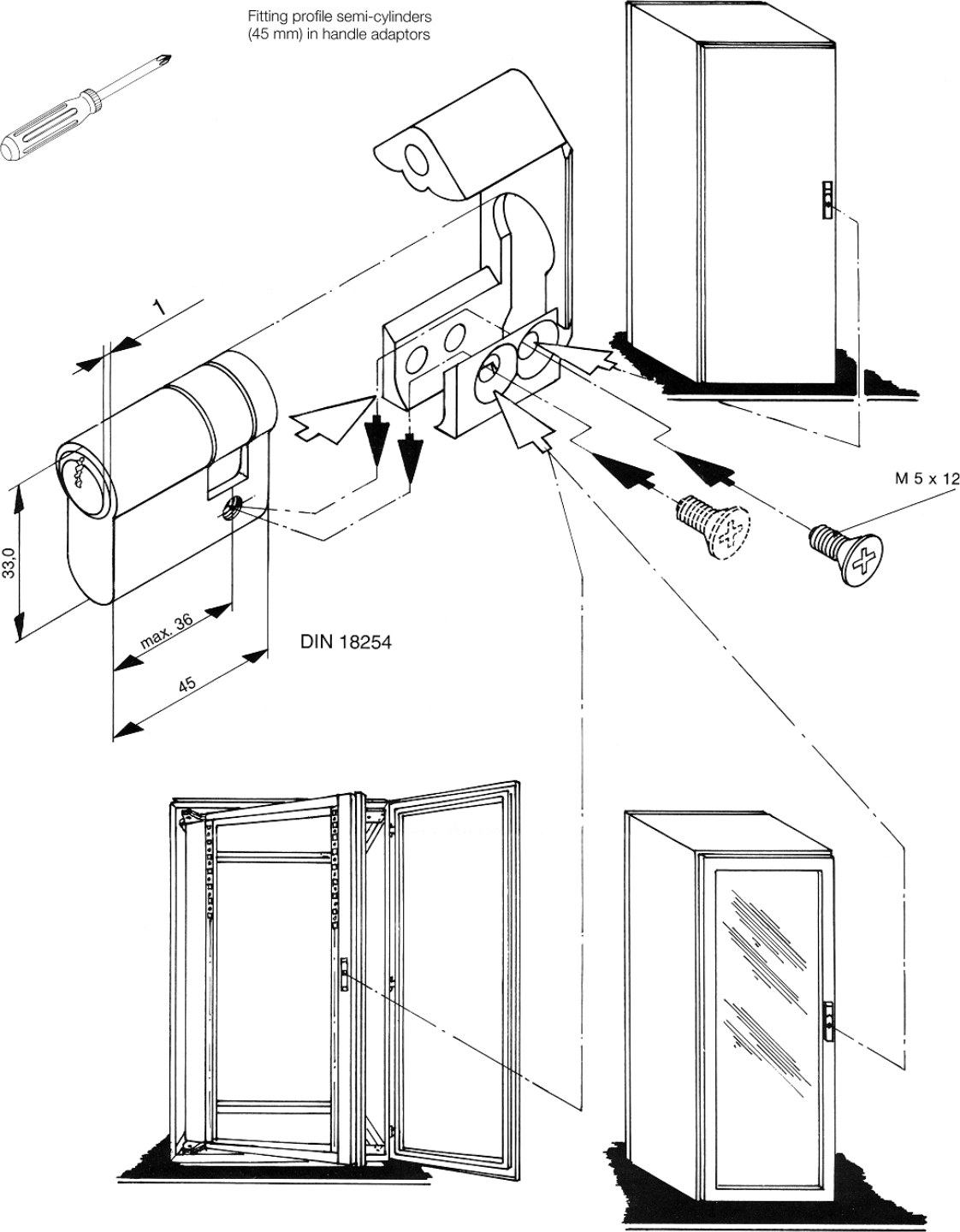 Fitting profile semi-cylinders (45 mm) in handle adaptors

1

M 5 x 12

33,0

max. 36

45

DIN 18254