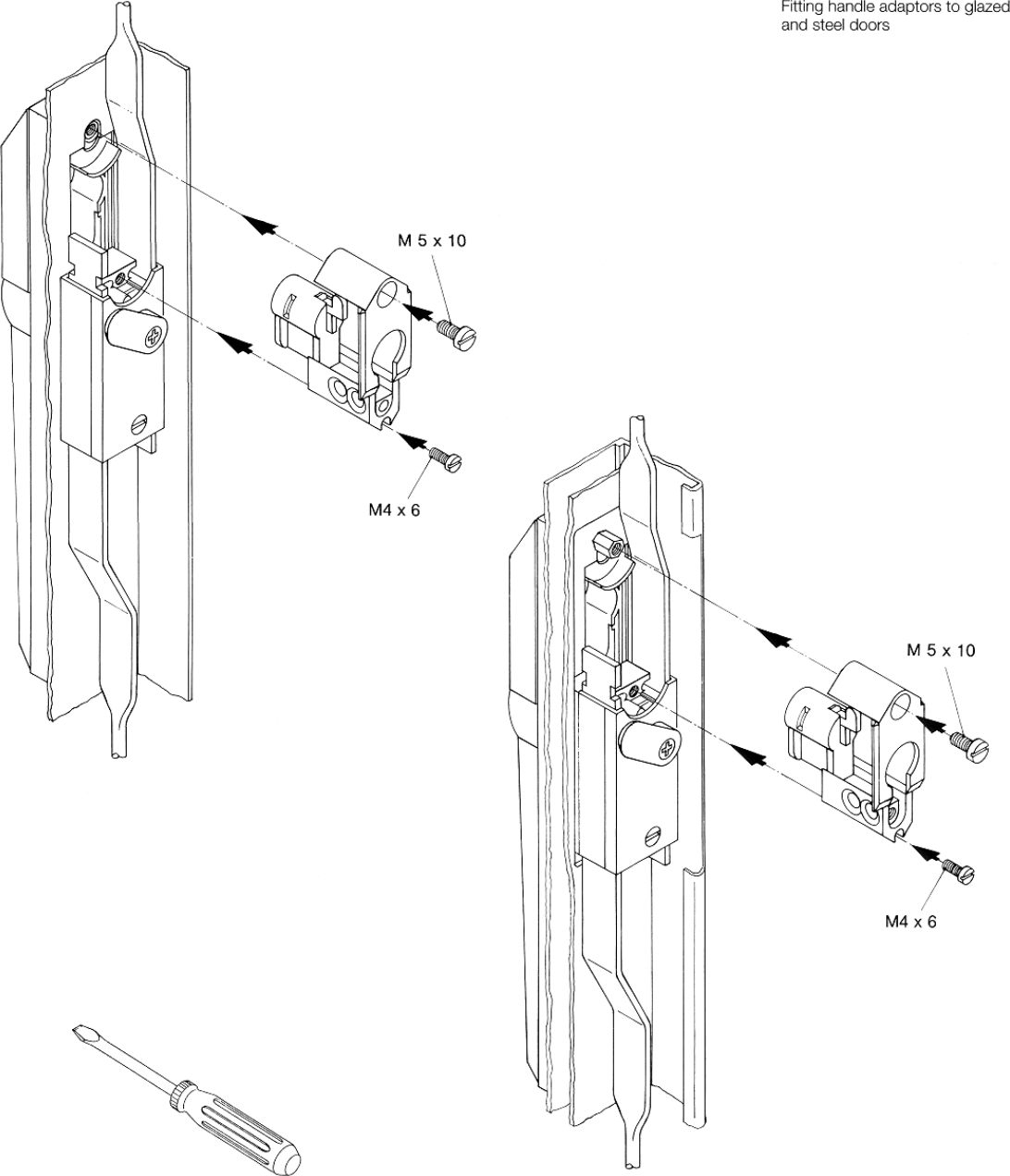 Fitting handle adaptors to glazed and steel doors

M 5 x 10

M4 x 6

M 5 x 10

M4 x 6