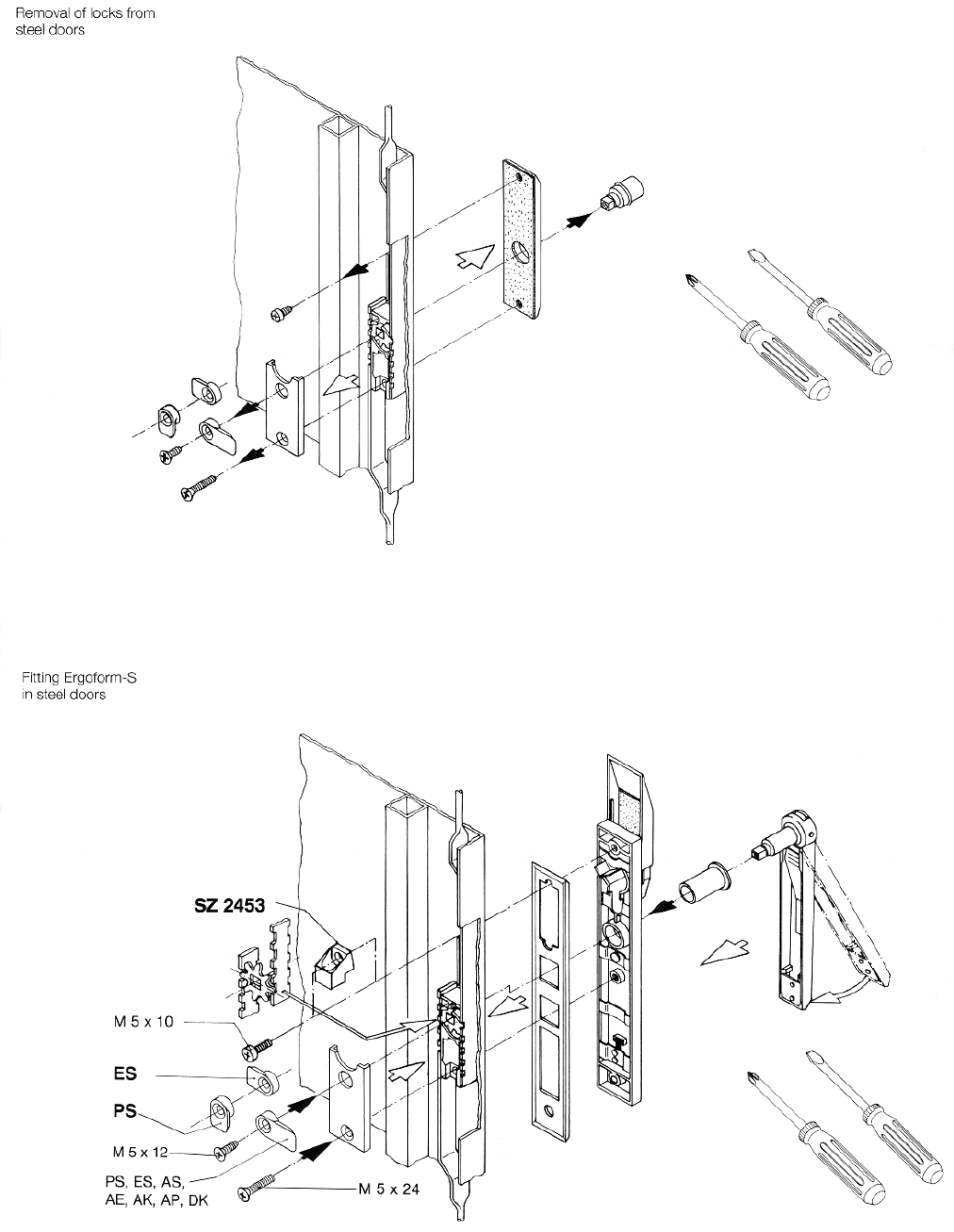 Removal of locks from steel doors

Fitting Ergoform-S in steel doors

SZ 2453

M 5 x 10

ES

PS

M 5 x 12

PS, ES, AS, AE, AK, AP, DK

M 5 x 24