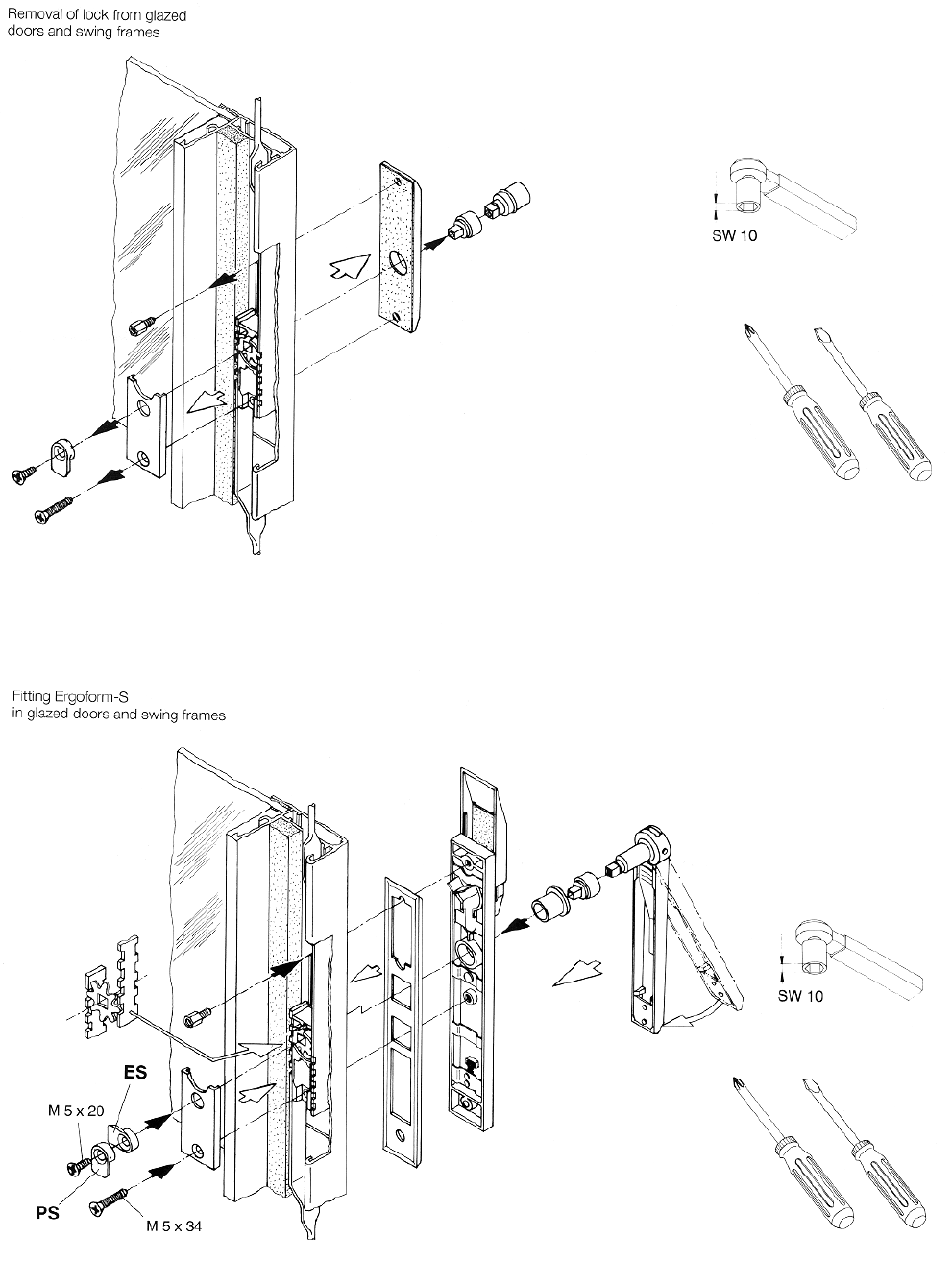 Removal of lock from glazed doors and swing frames

SW 10

Fitting Ergoform-S in glazed doors and swing frames

SW 10

ES

M 5 x 20

PS

M 5 x 34